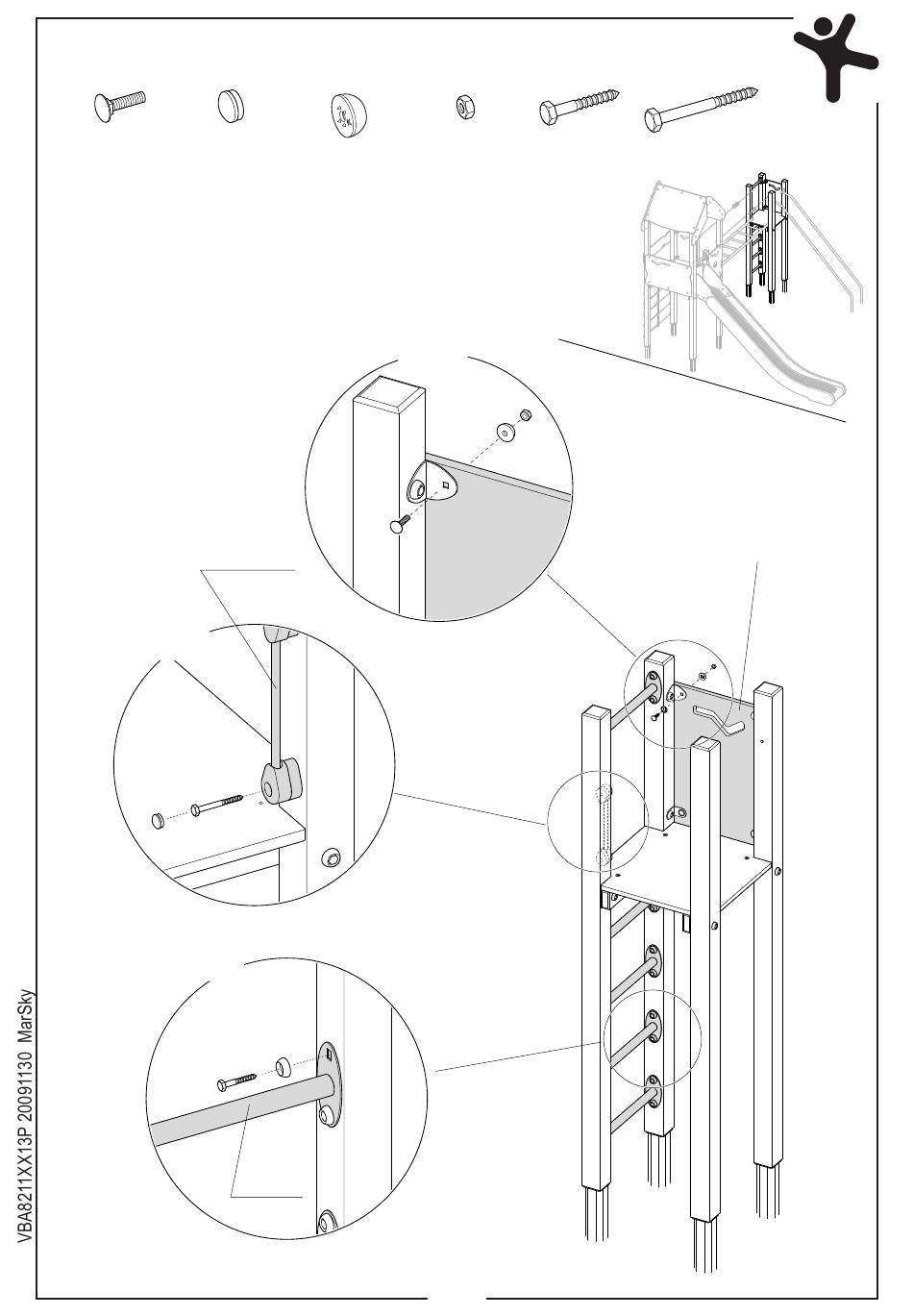 VBA8211XX13P 20091130 MarSky