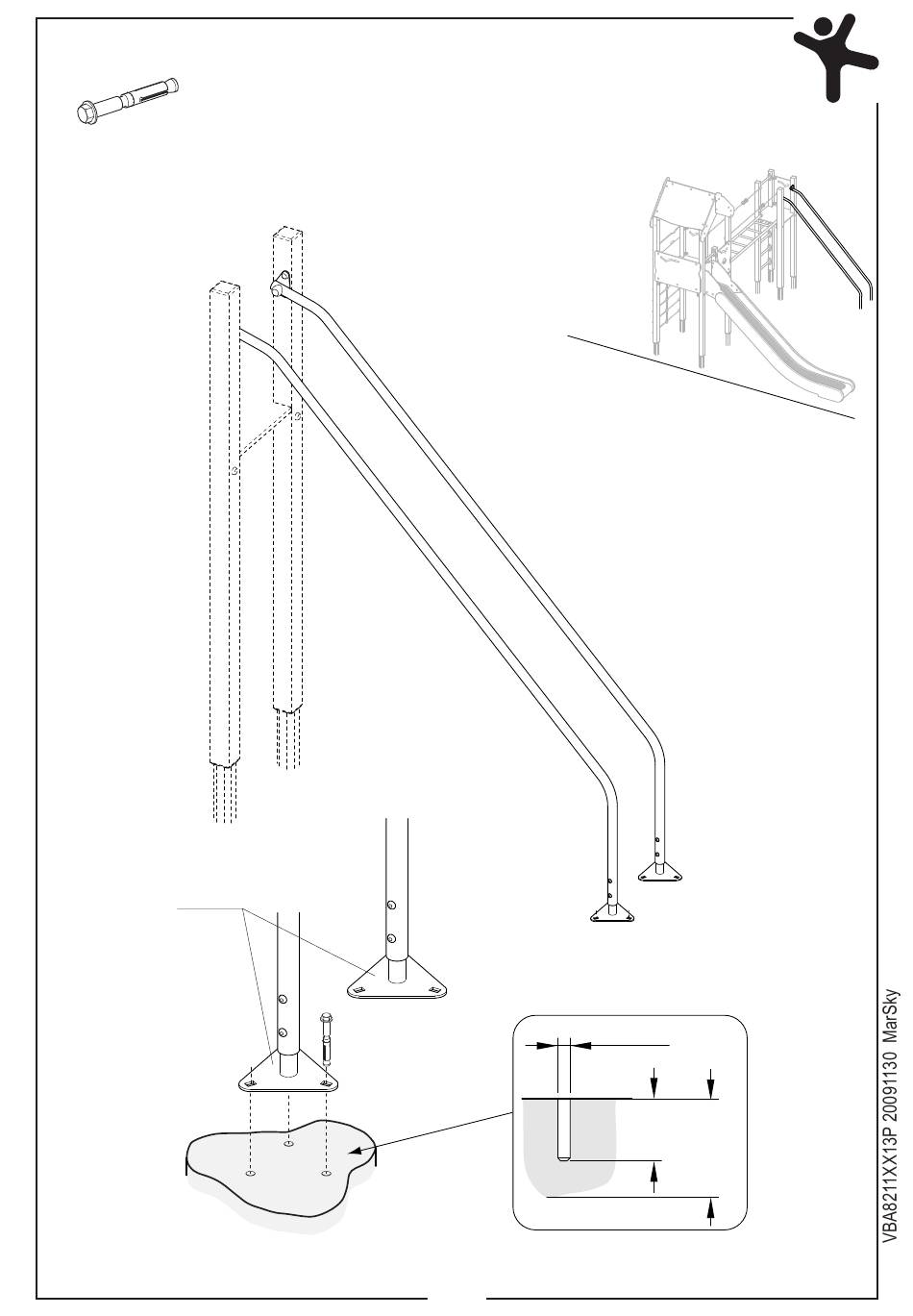 VBA8211XX13P 20091130 MarSky