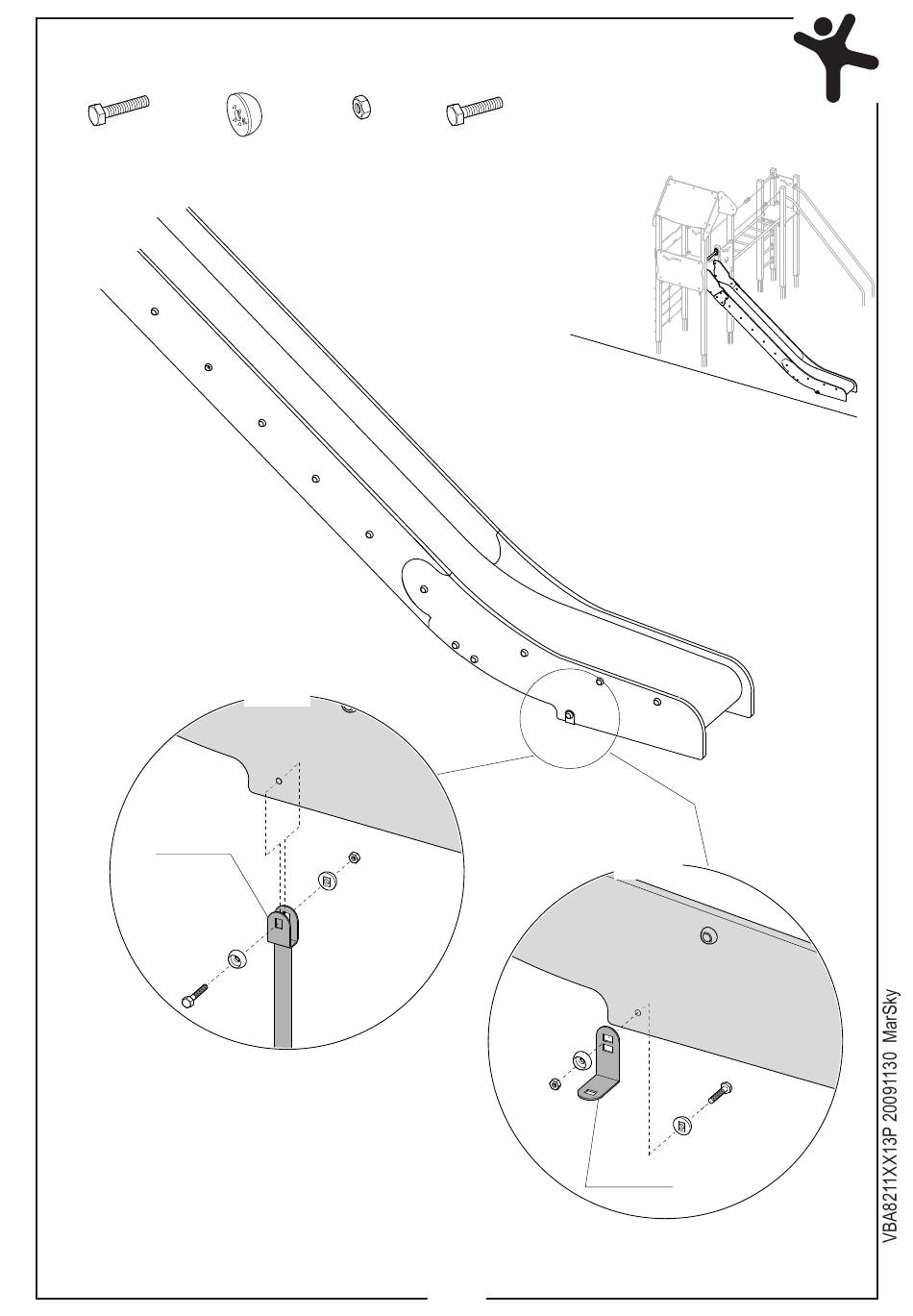 VBA8211XX13P 20091130 MarSky