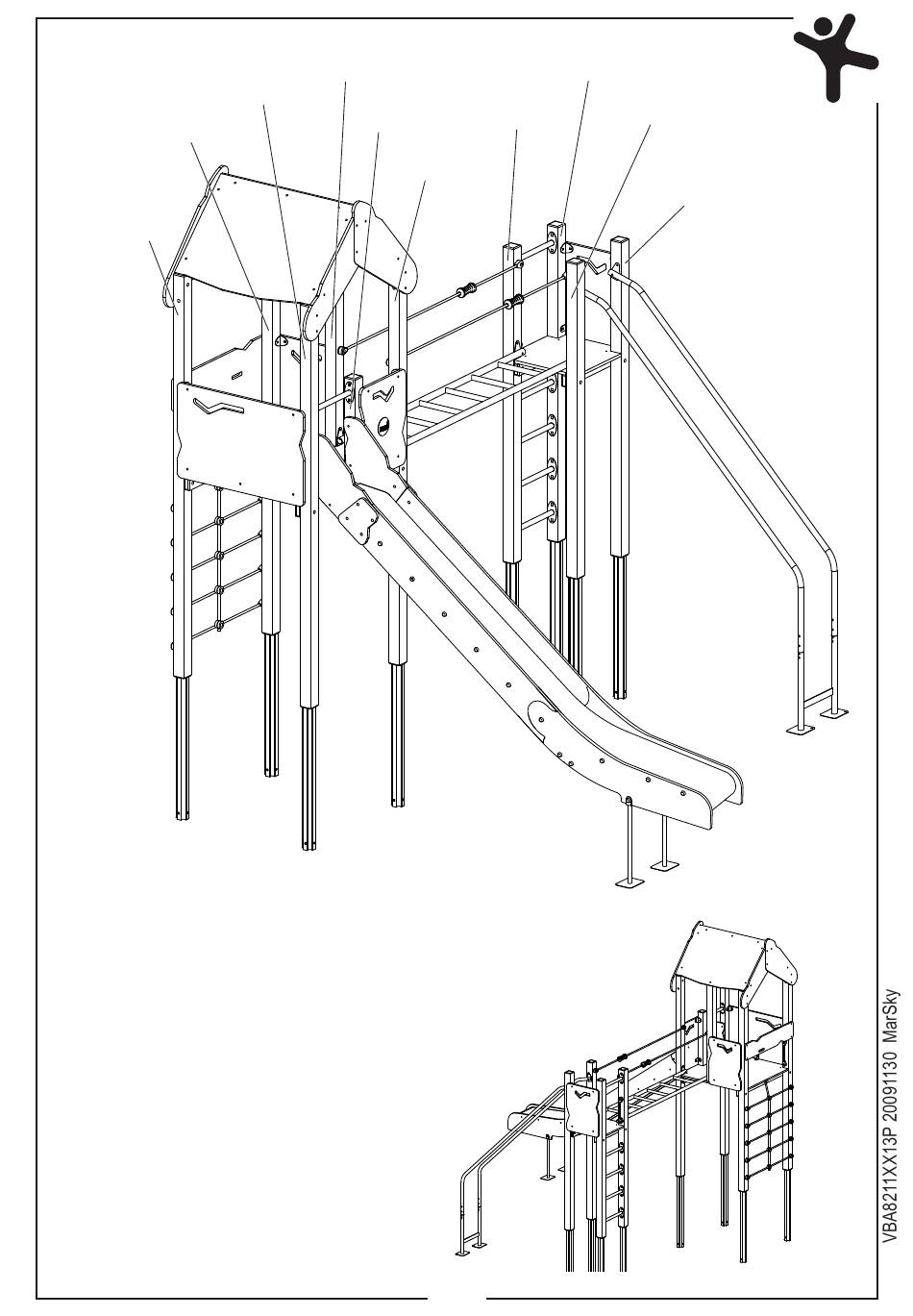 VBA8211XX13P 20091130 MarSky