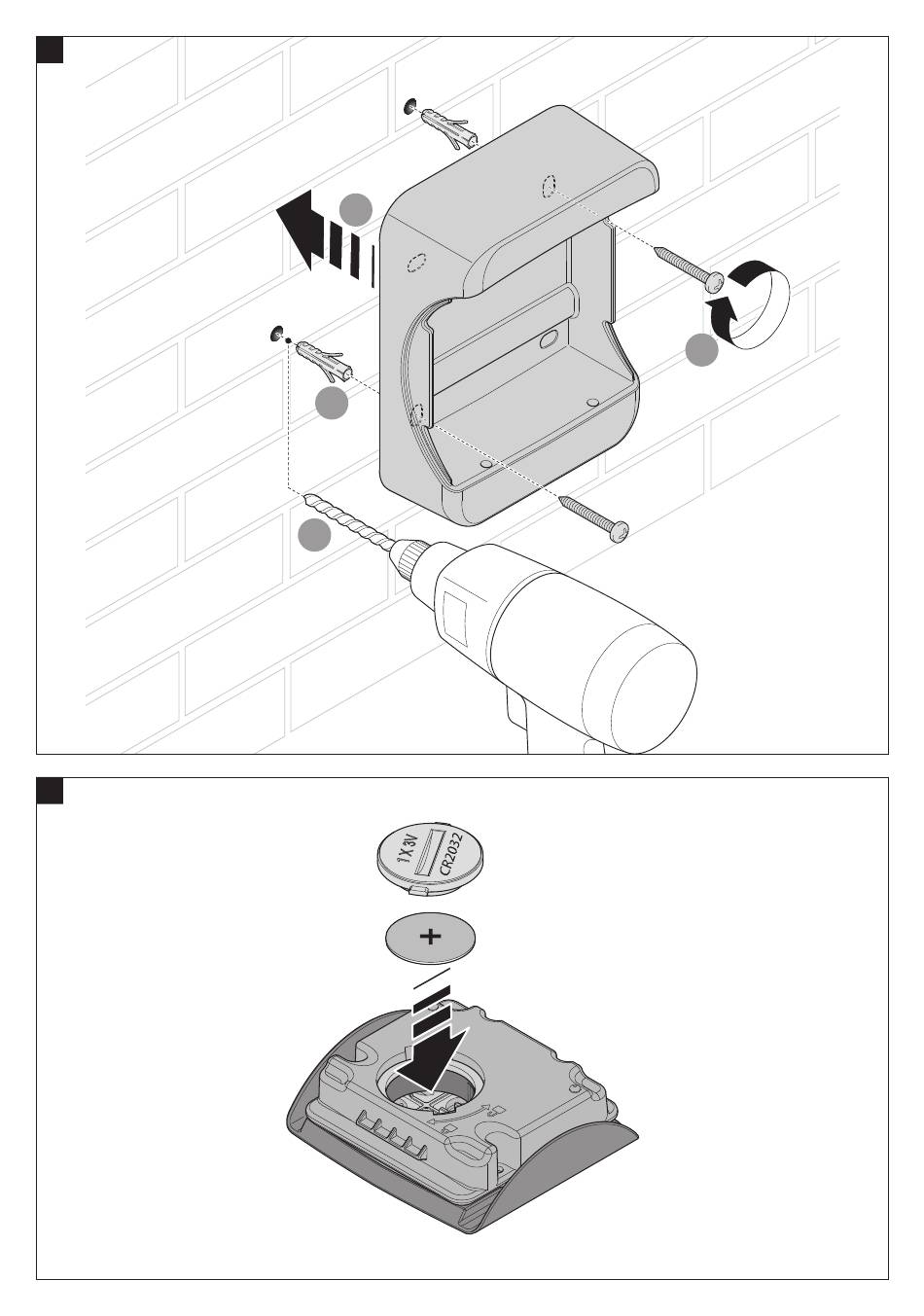 1 X 3V
CR2032

+