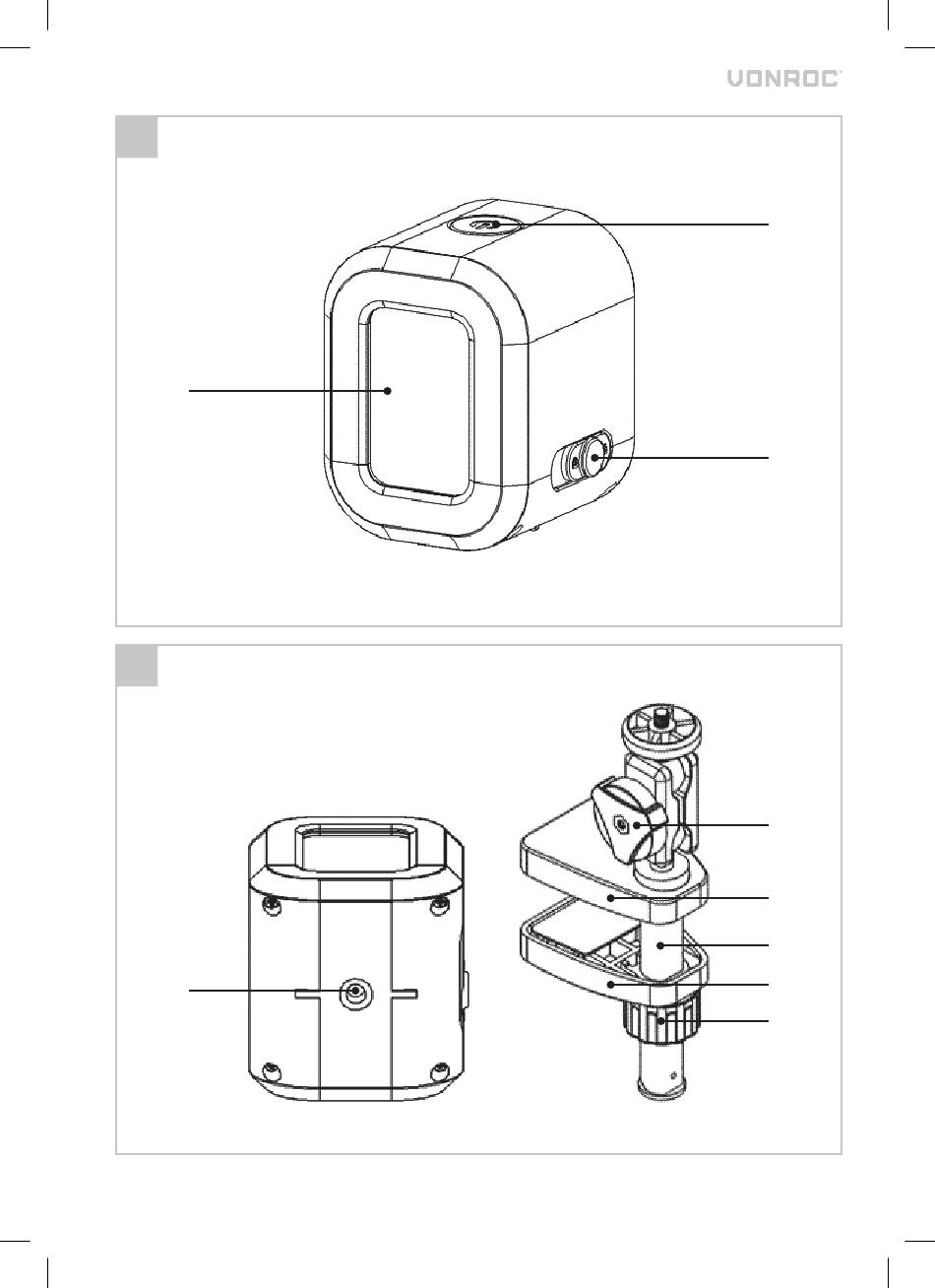 VONROC