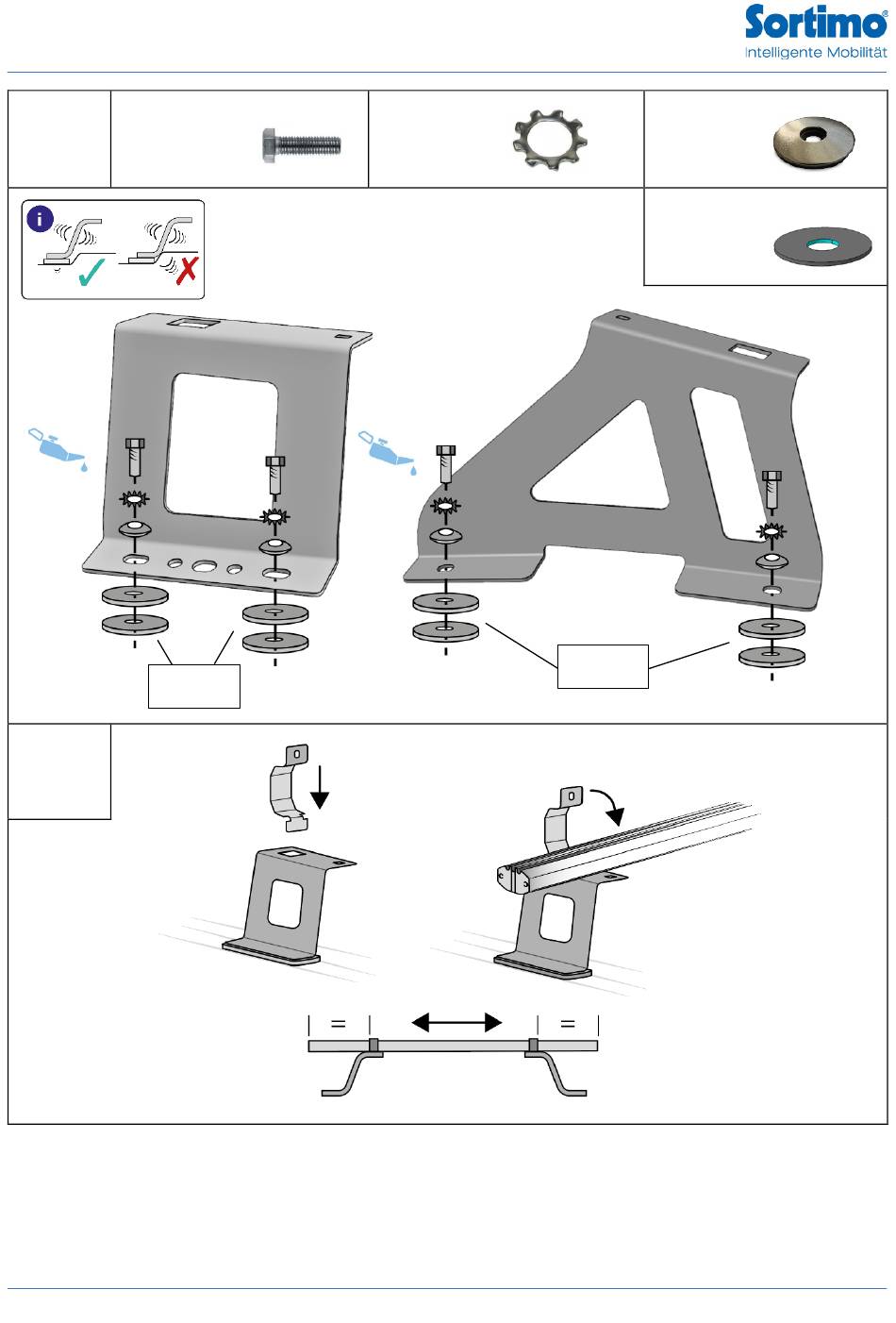 Sortimo®
Intelligente Mobilität

i

=

=