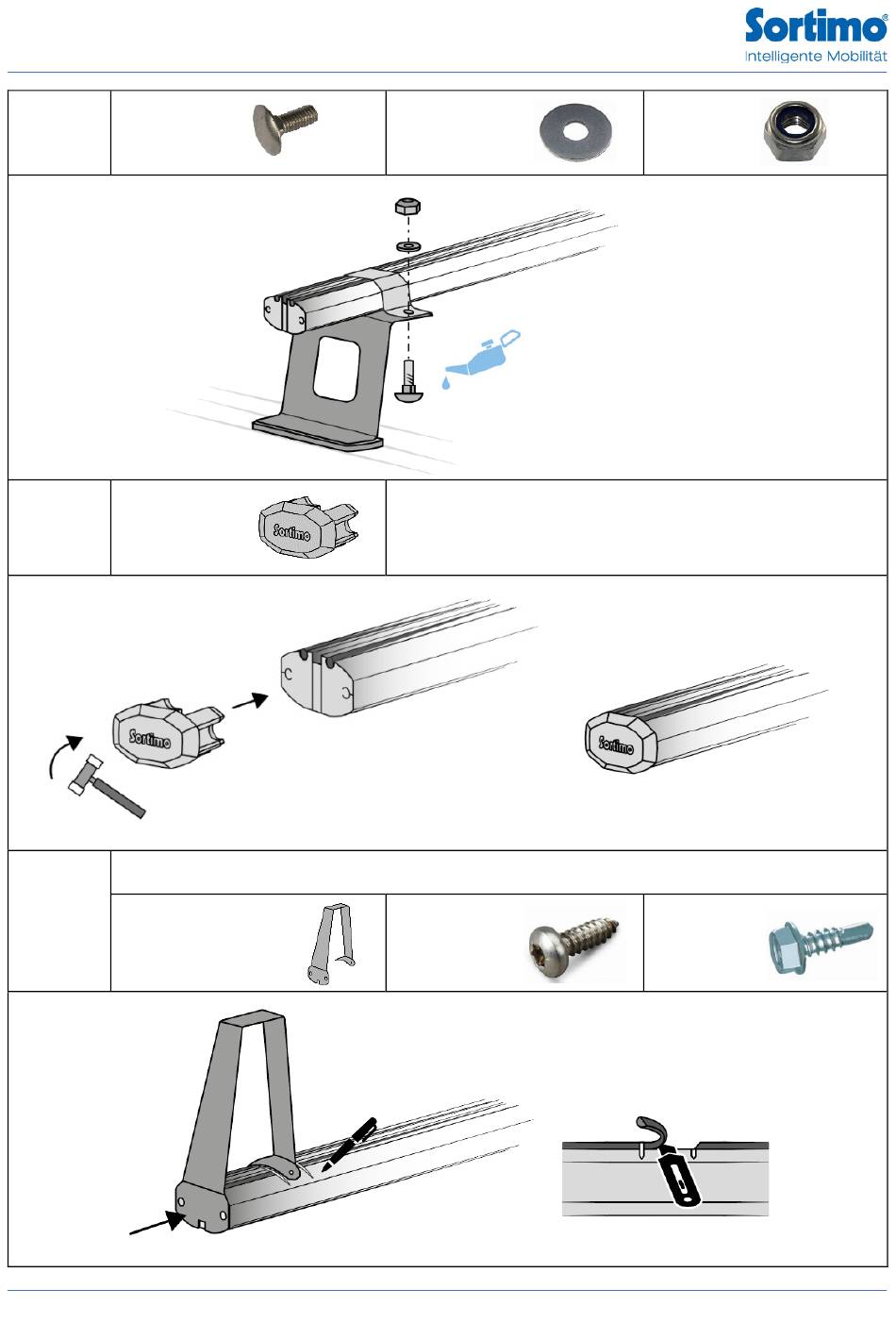 Sortimo®
Intelligente Mobilität

Sortimo

Sortimo

Sortimo