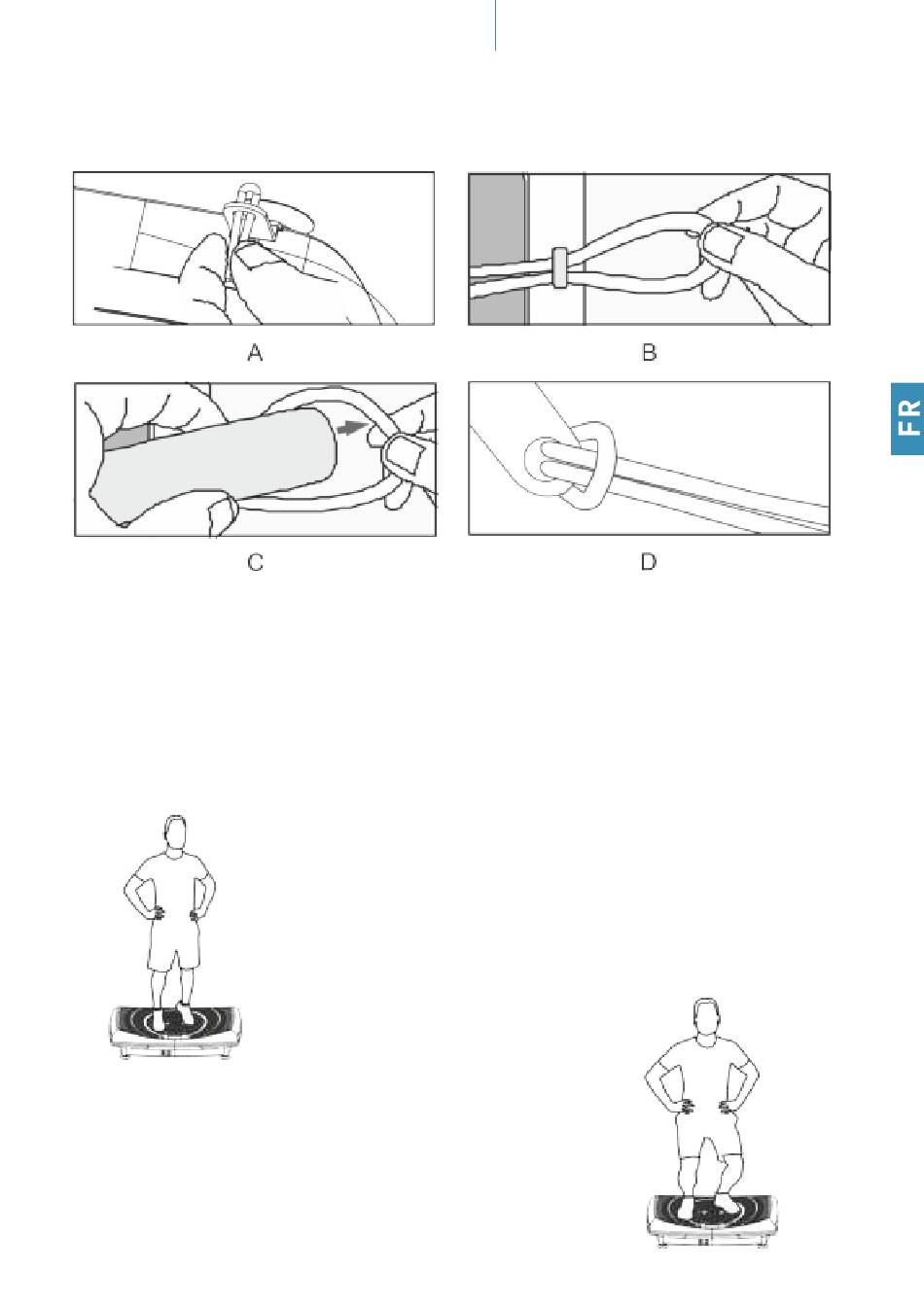 A

B

C

D

FR