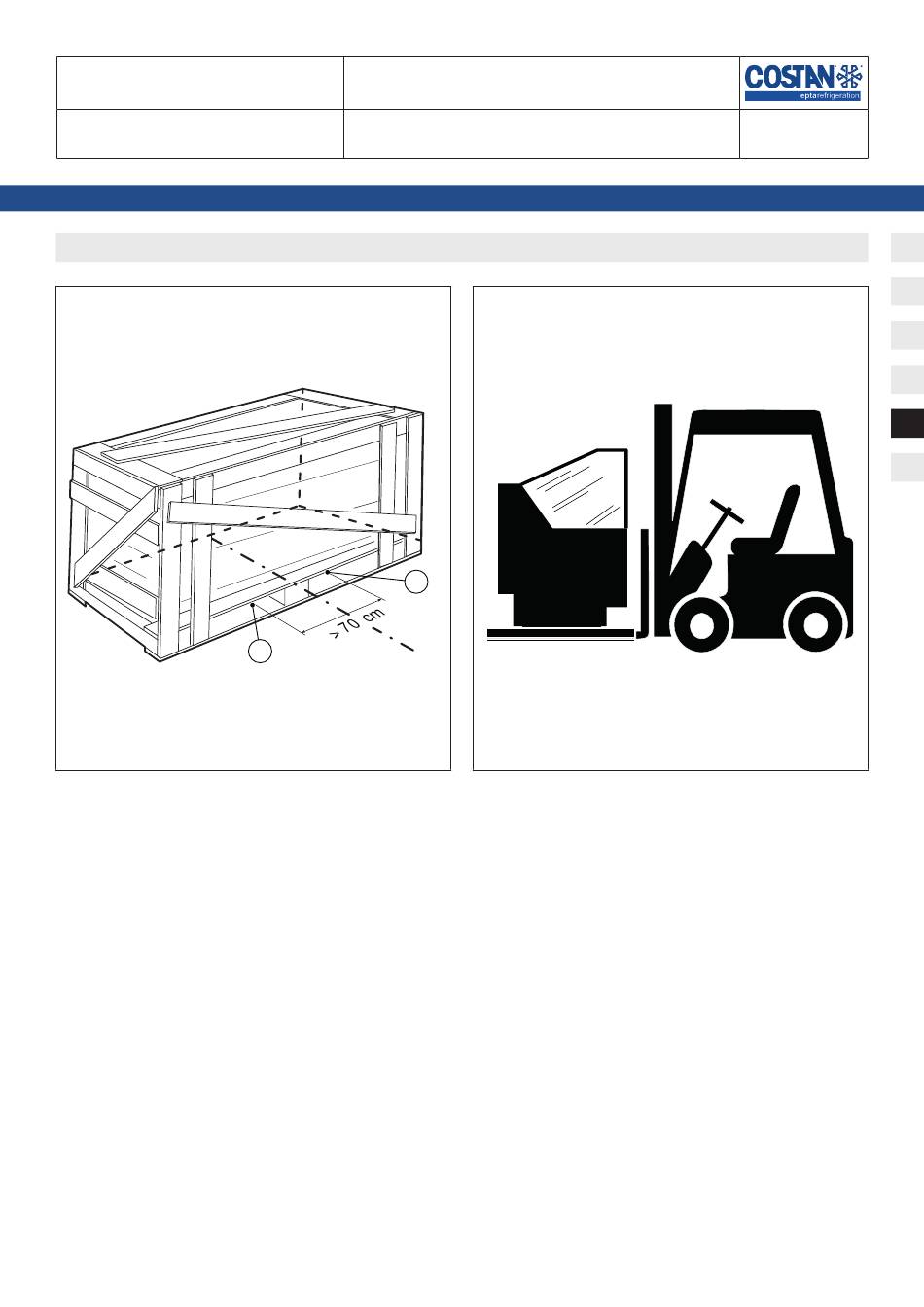 COSTAN
eptarefrigeration

> 70 cm