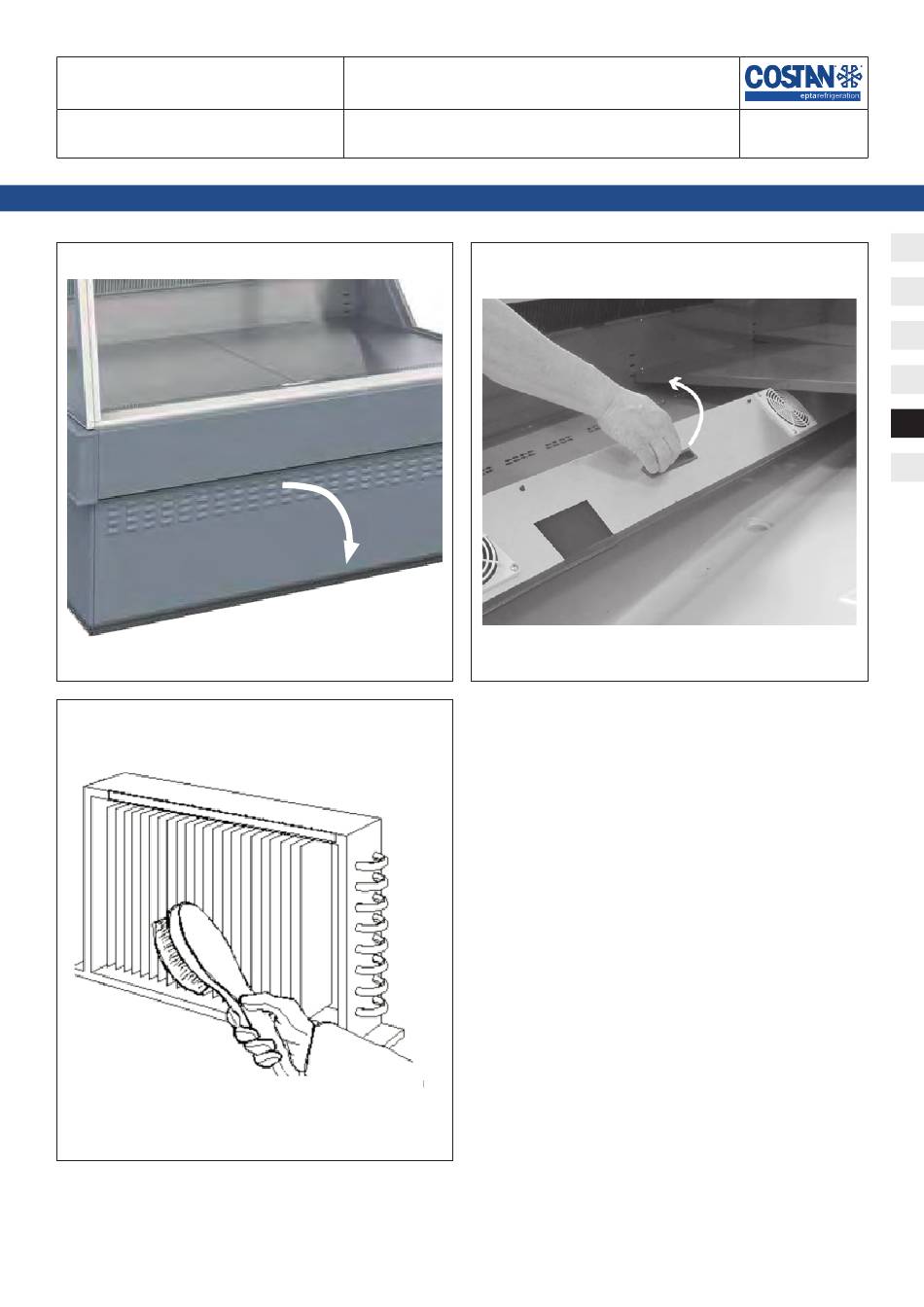 COSTAN
eptarefrigeration