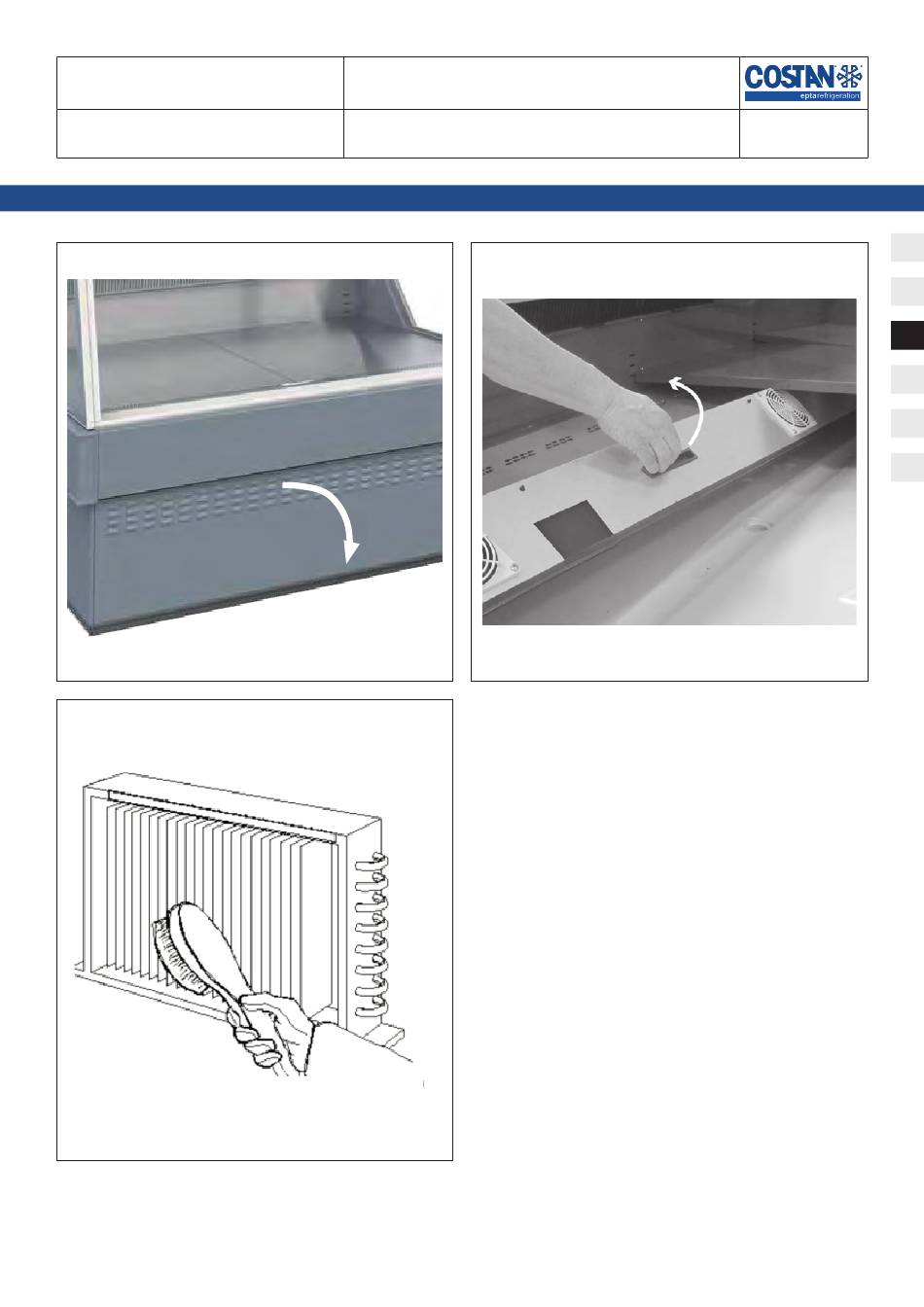 COSTAN
eptarefrigeration