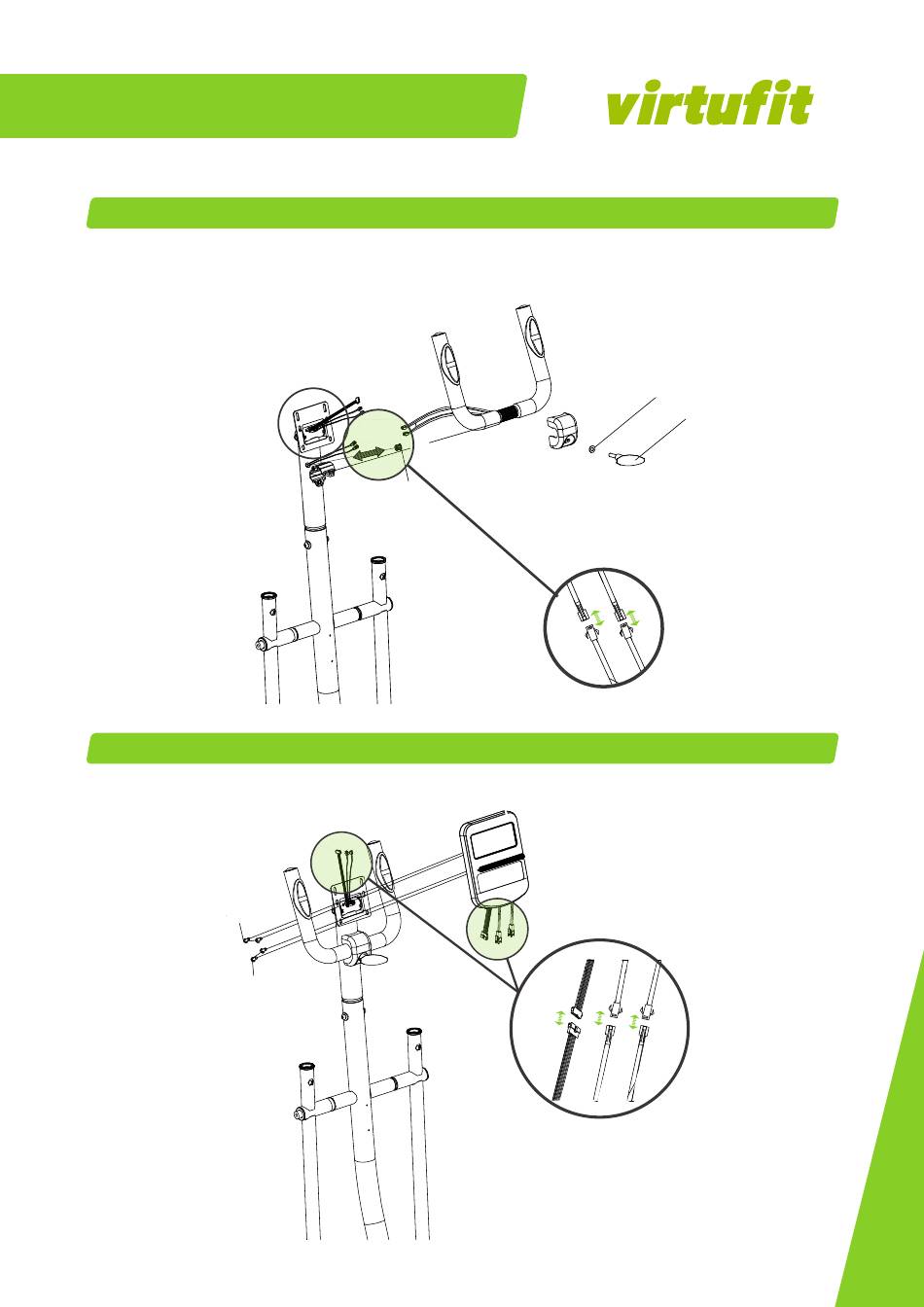 virtufit