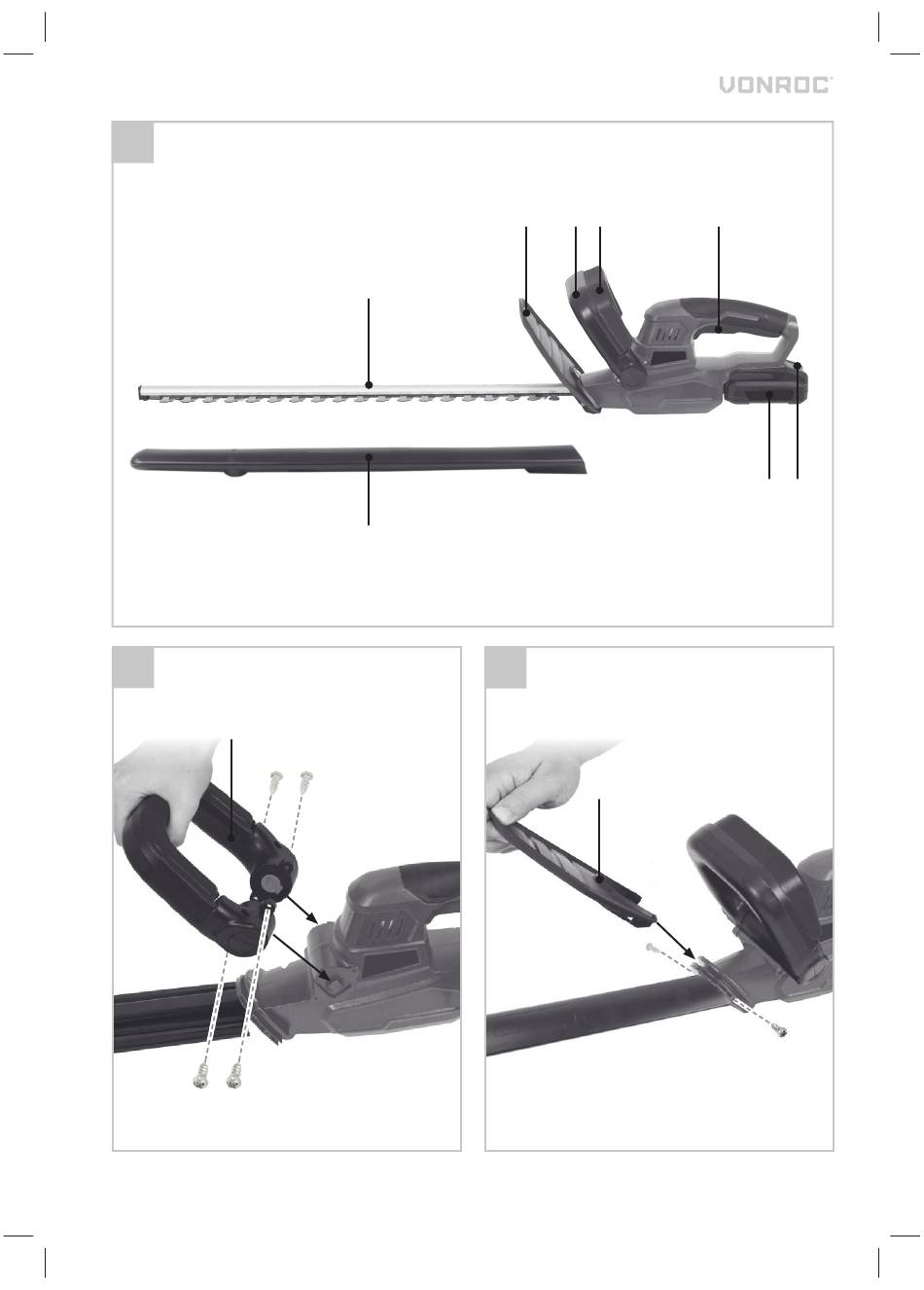 VONROC