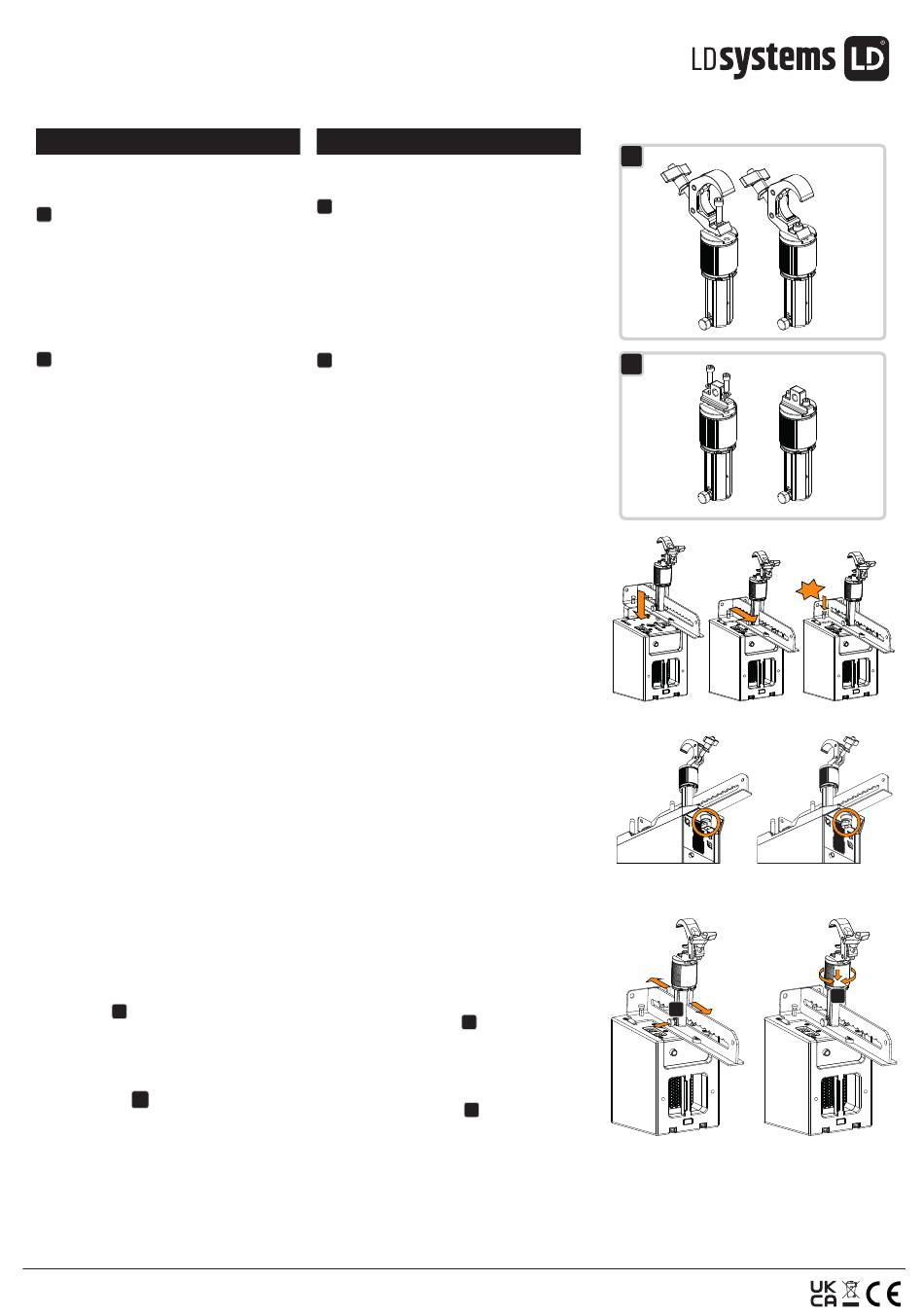 LD systems LD

UK
CA
CE