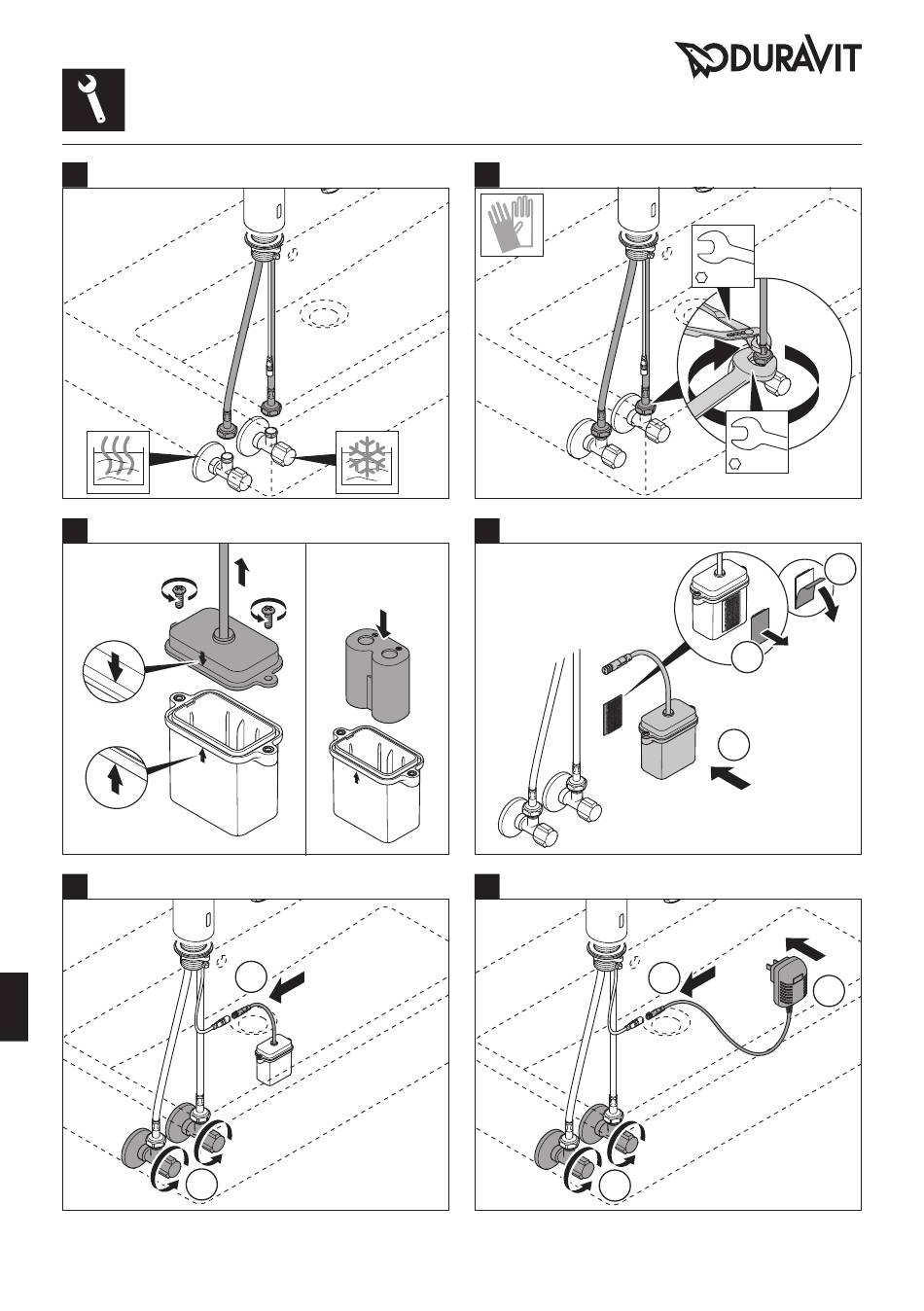 DURAVIT