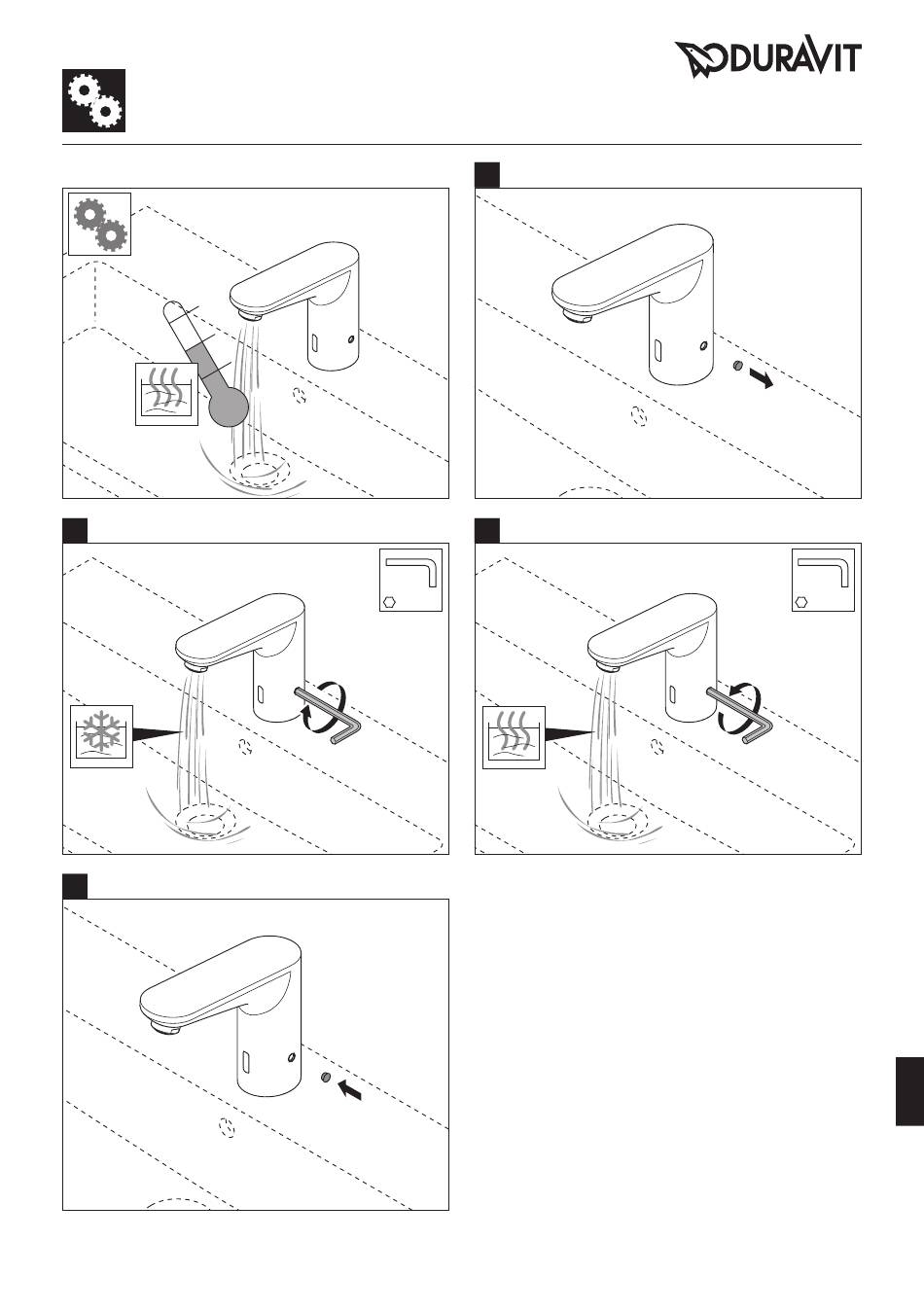 DURAVIT