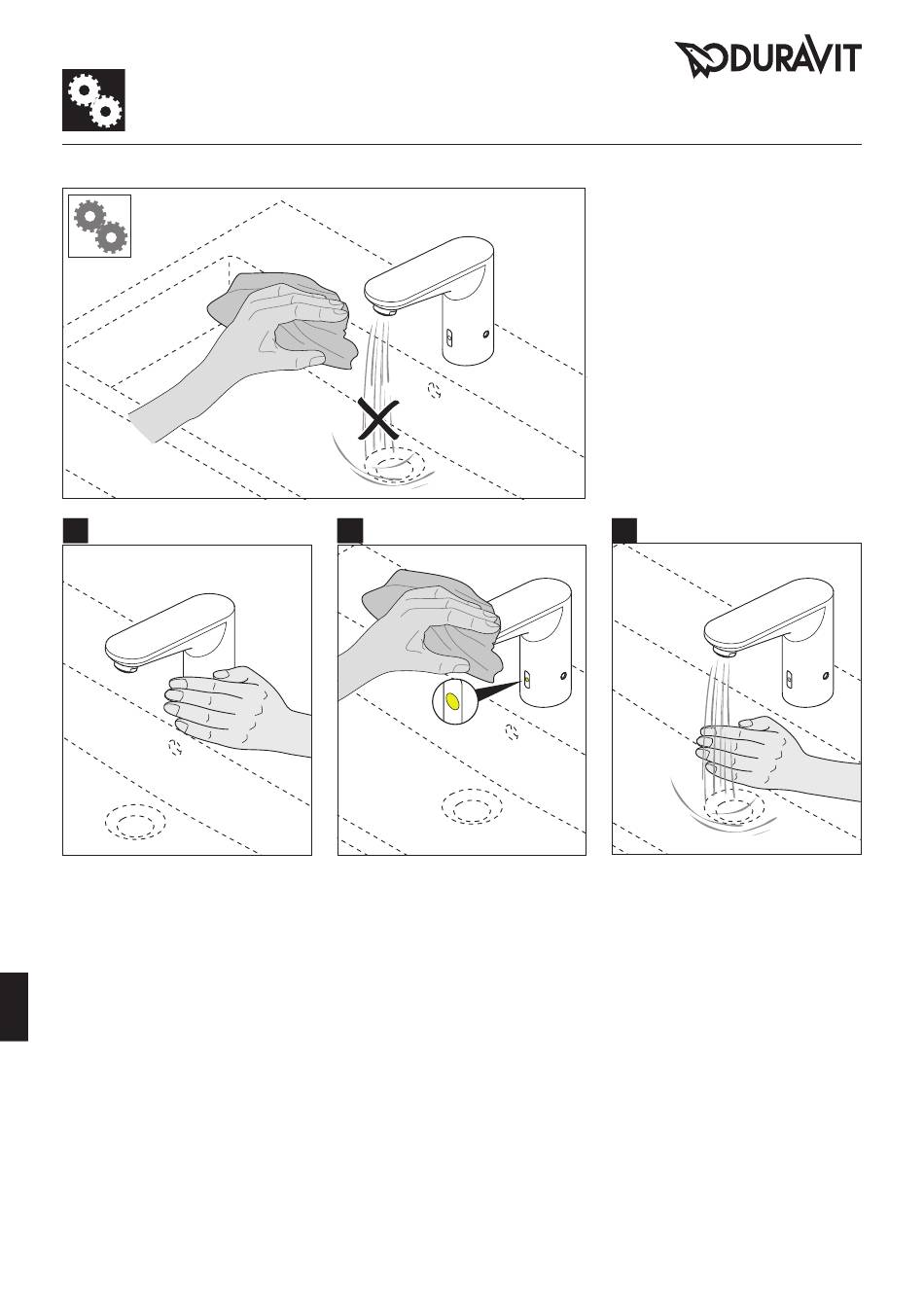 DURAVIT