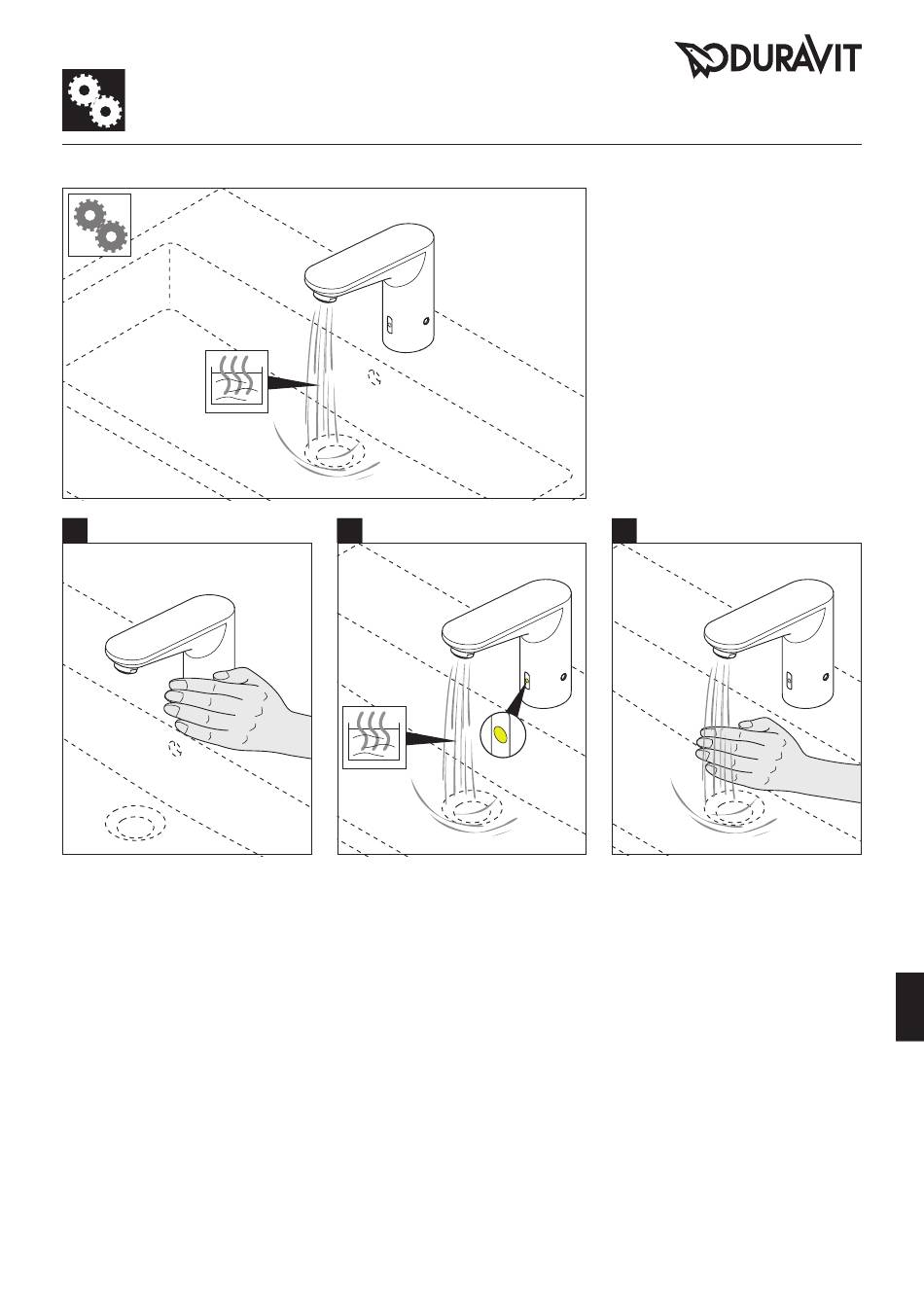 DURAVIT