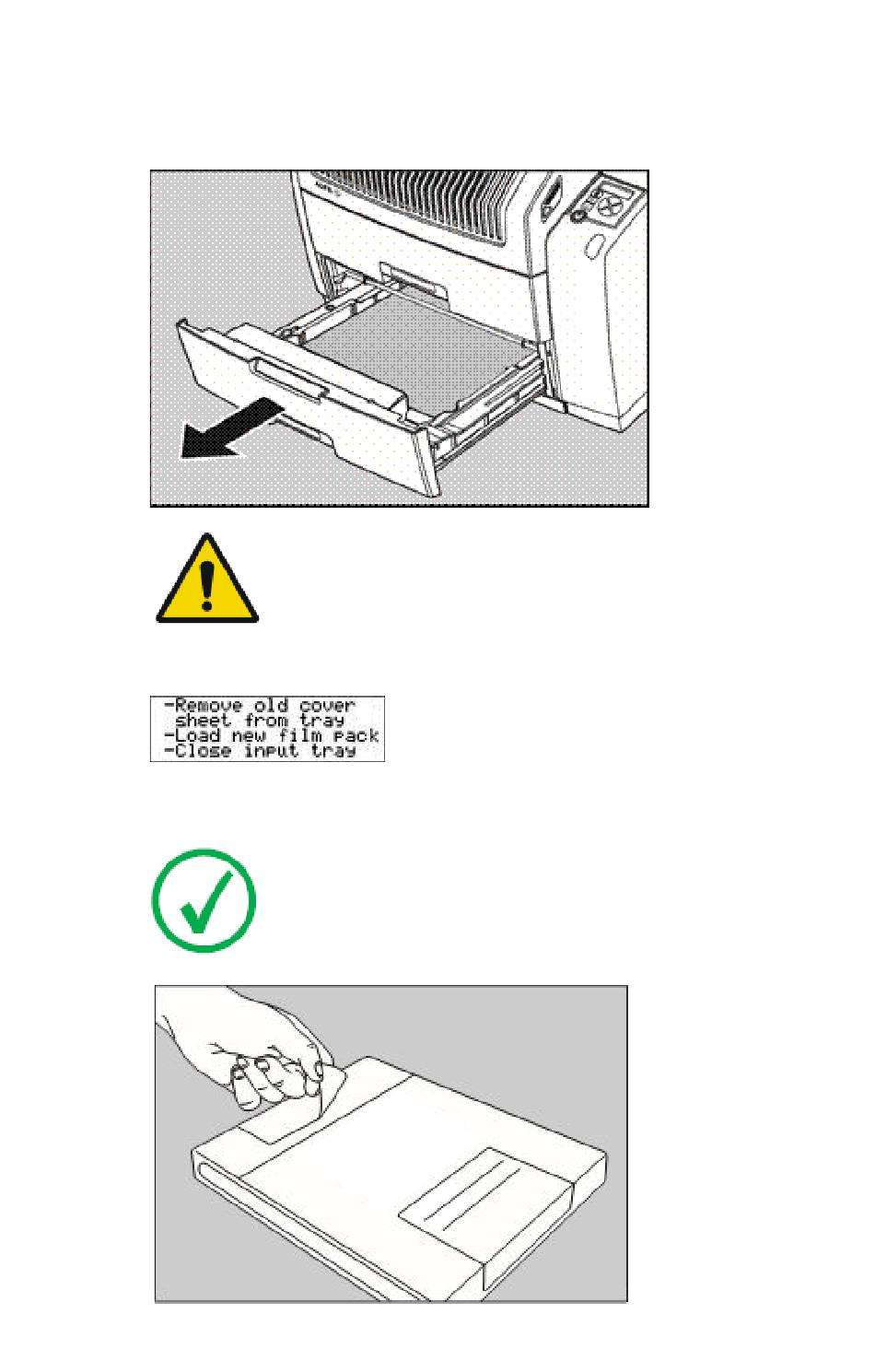 -Remove old cover
 sheet from tray
-Load new film pack
-Close input tray