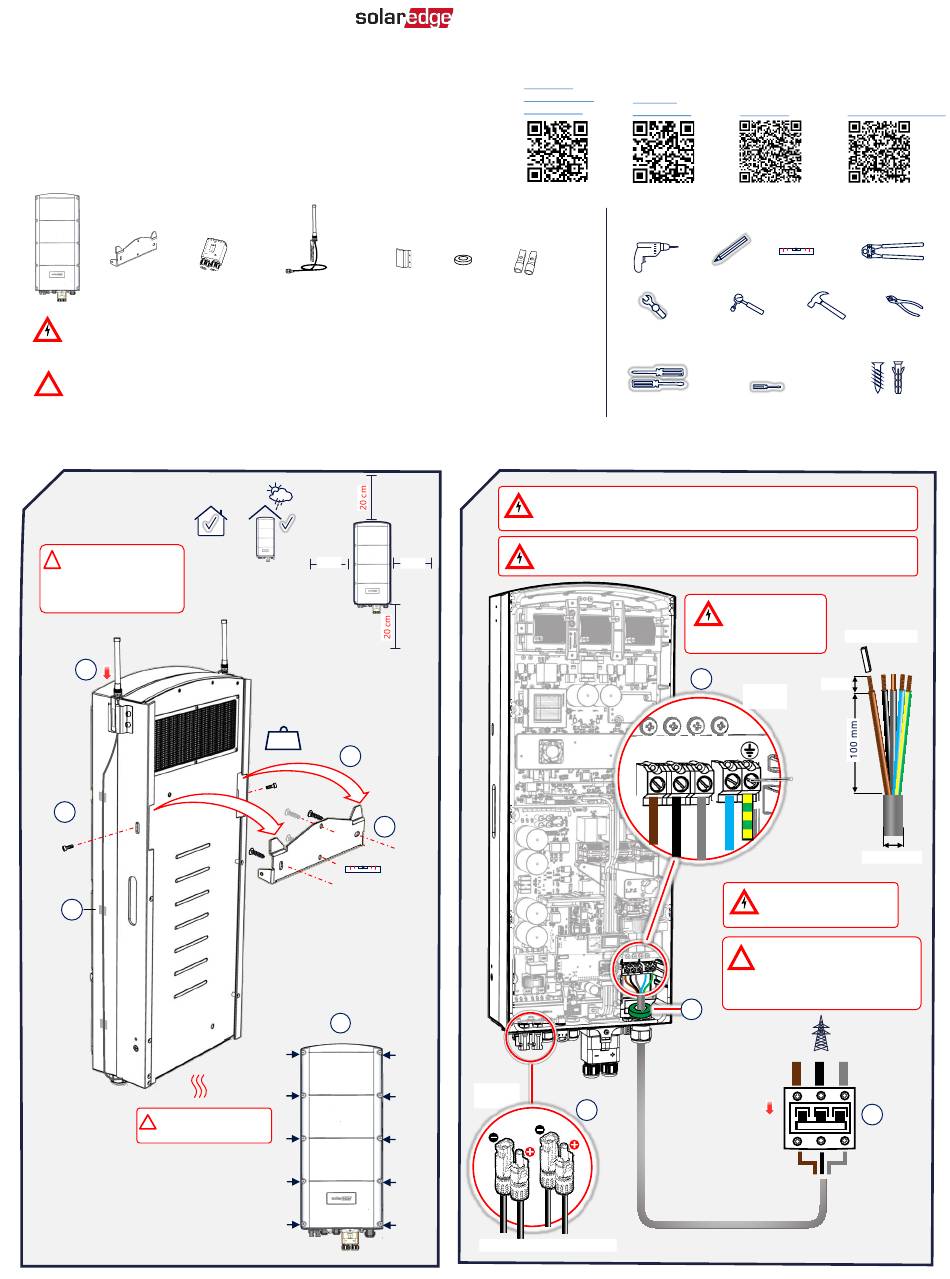 solaredge

20 cm

20 cm

100 mm