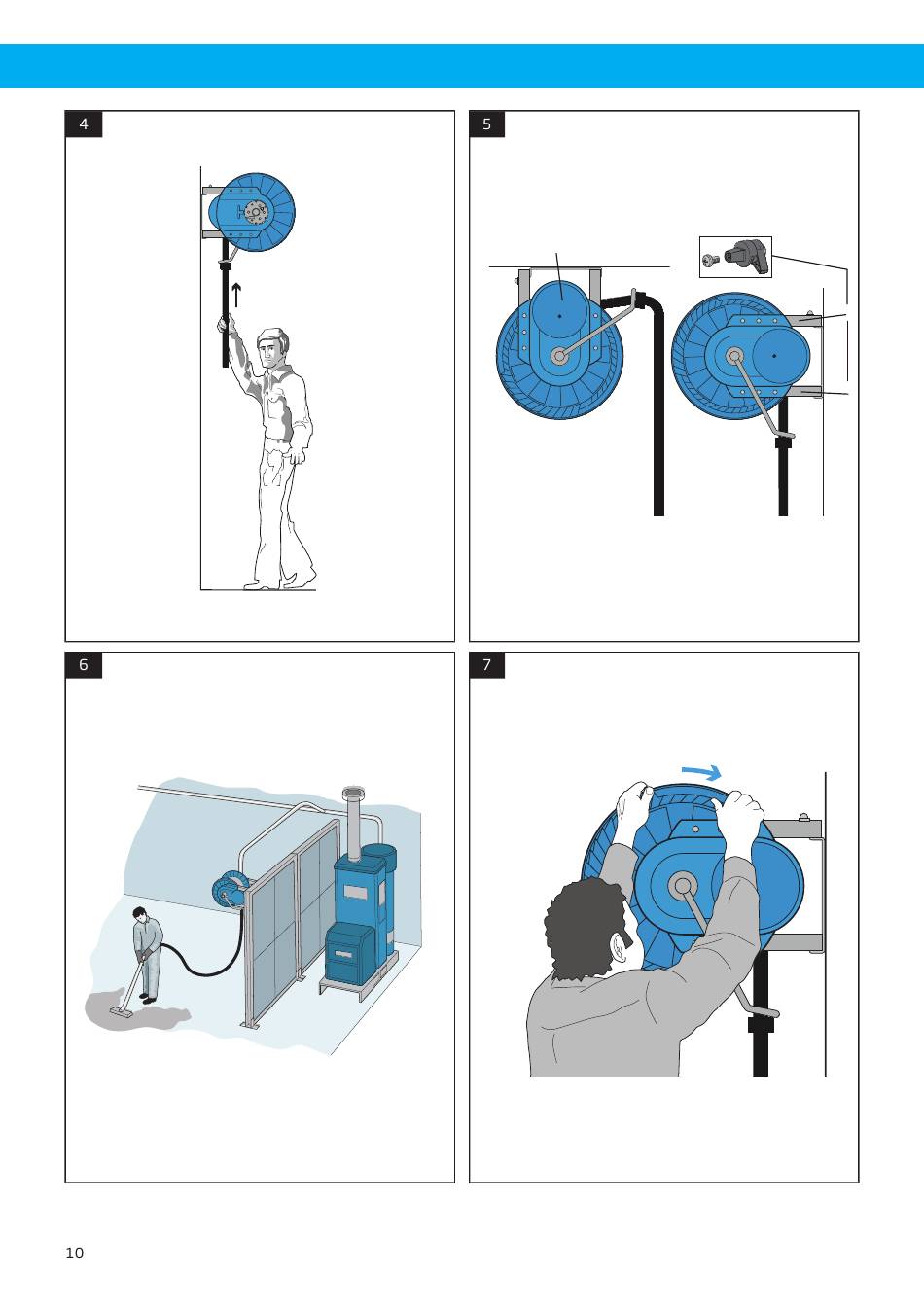 4

5

6

7

10