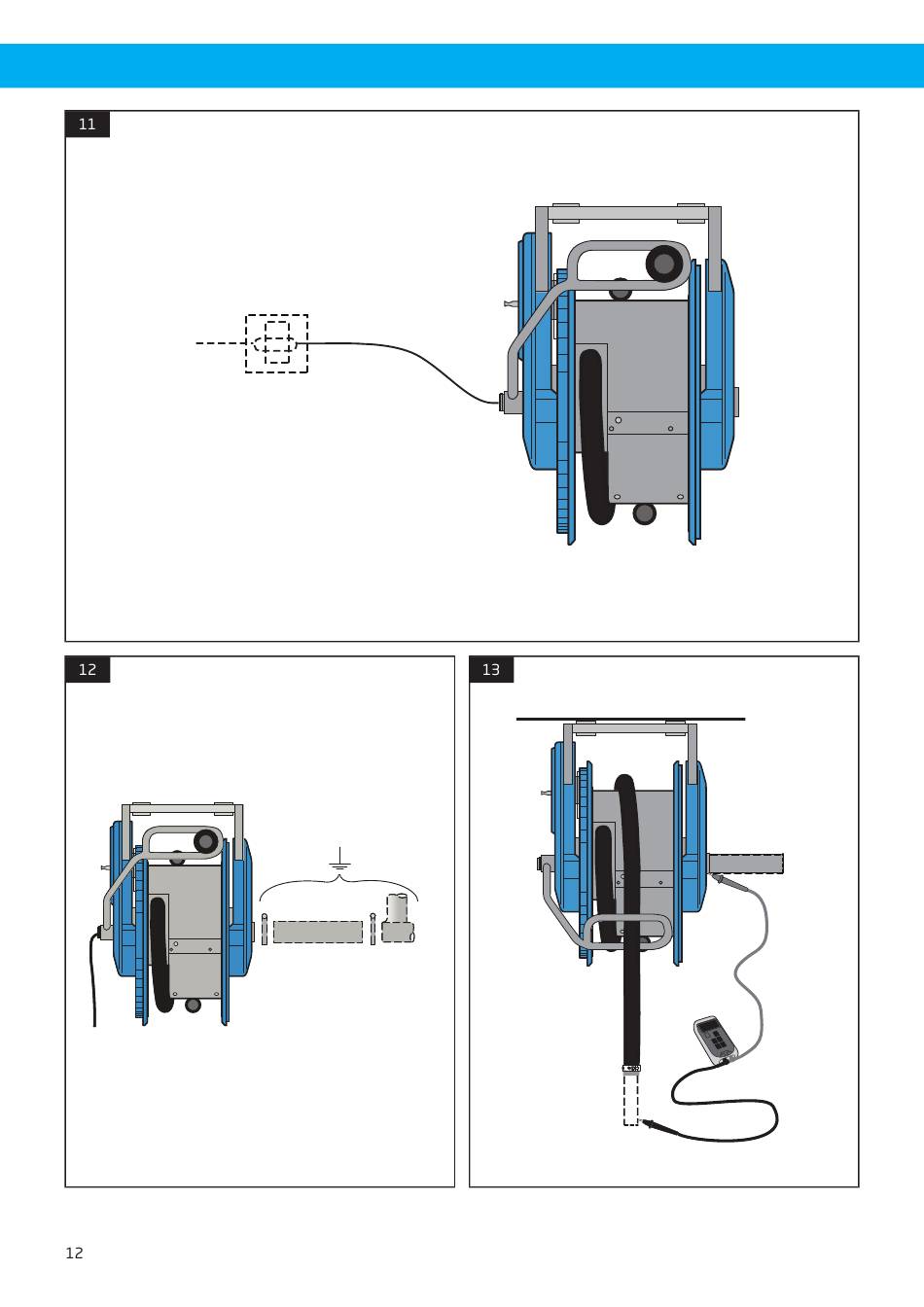 11

12

13

12