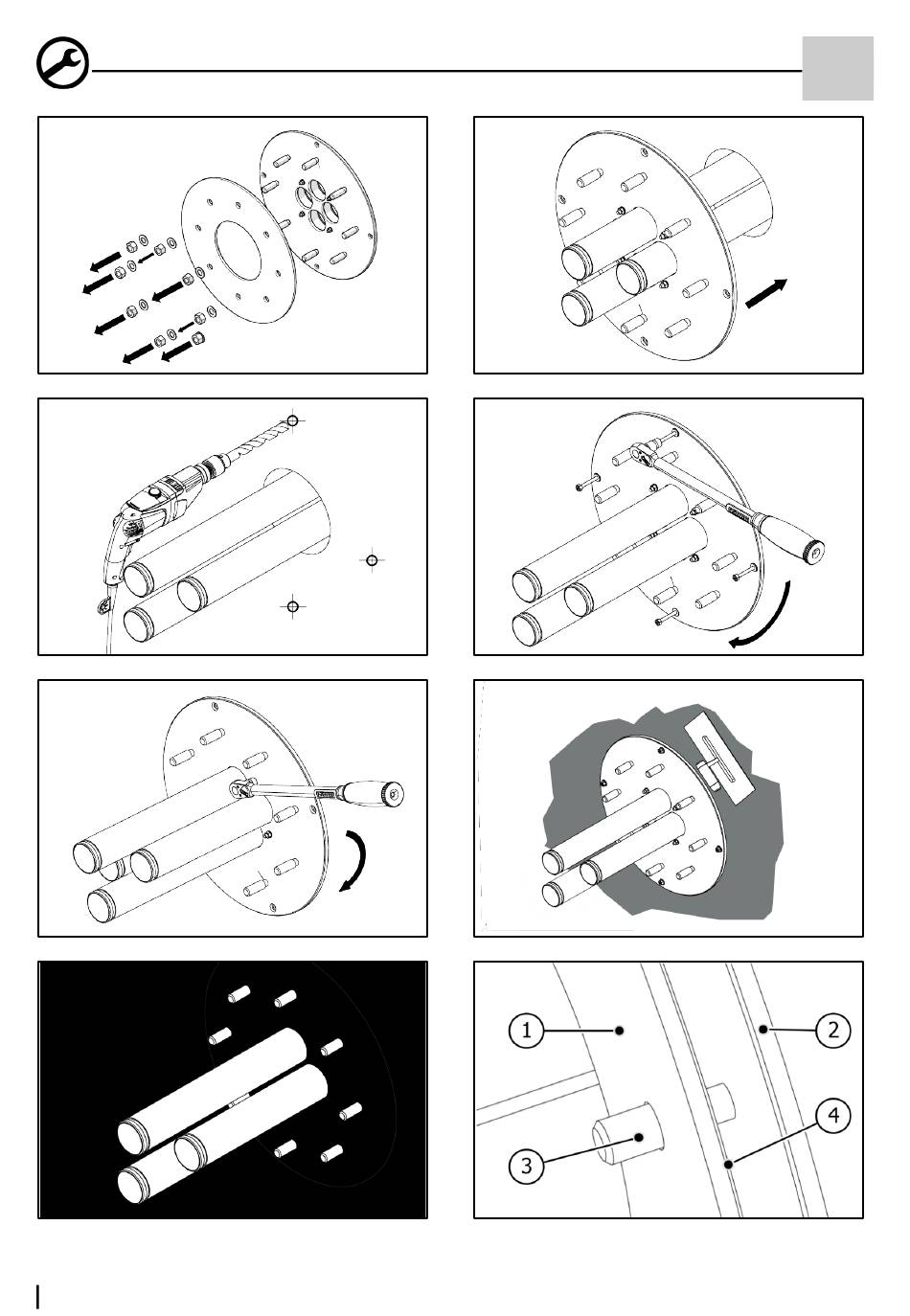 1
2
3
4