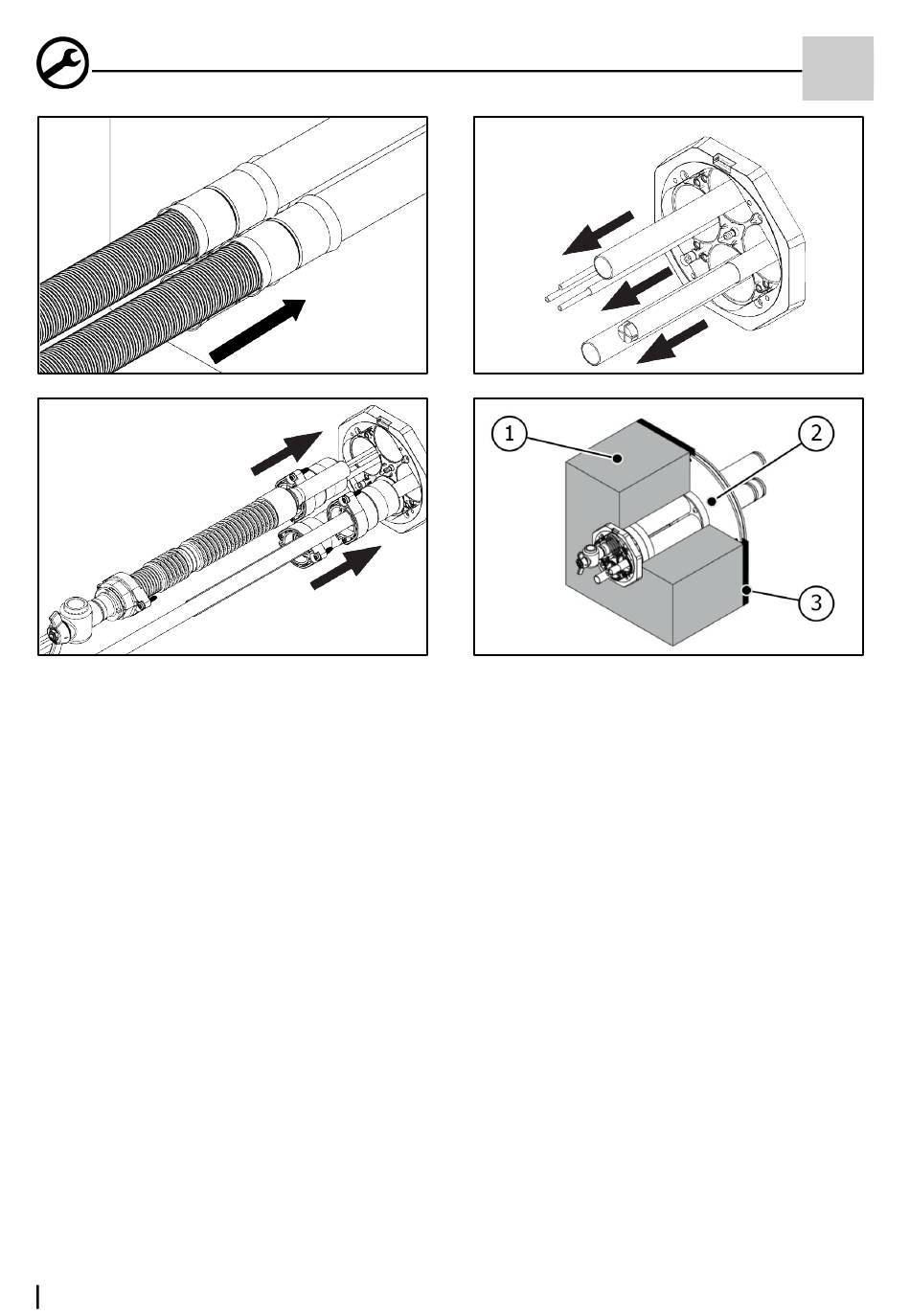 1

2

3