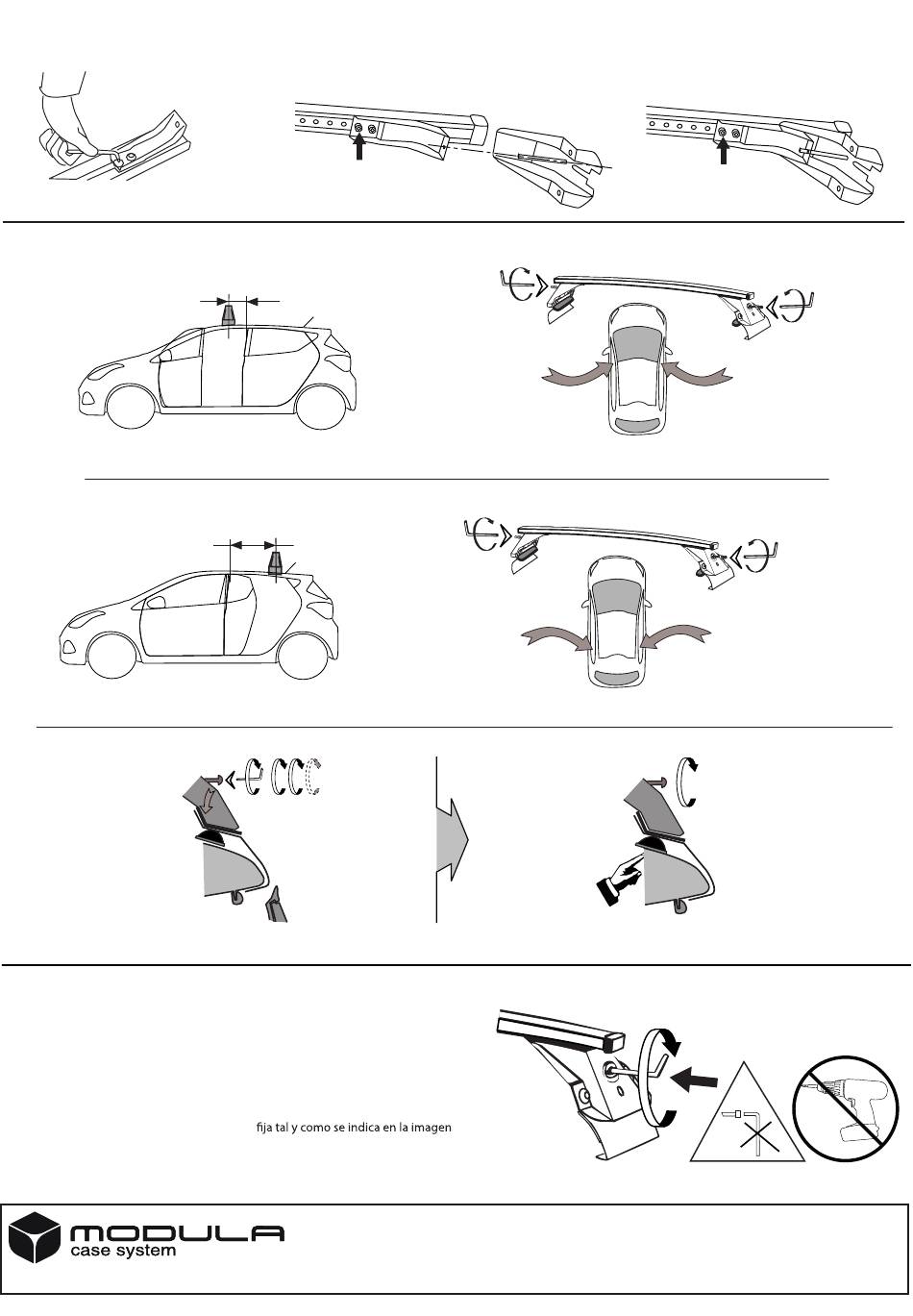 fija tal y como se indica en la imagen

MODULA
case system