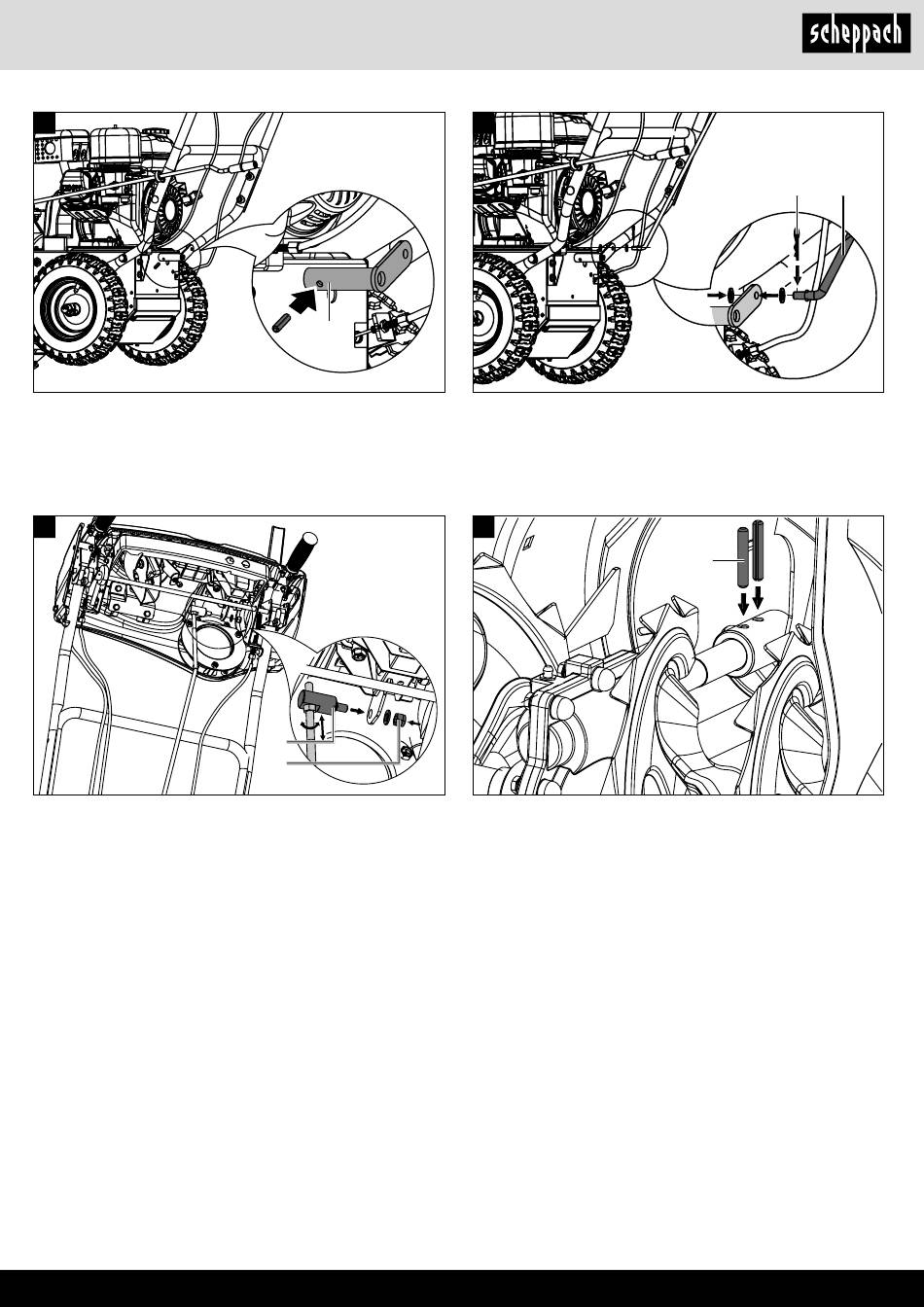 scheppach