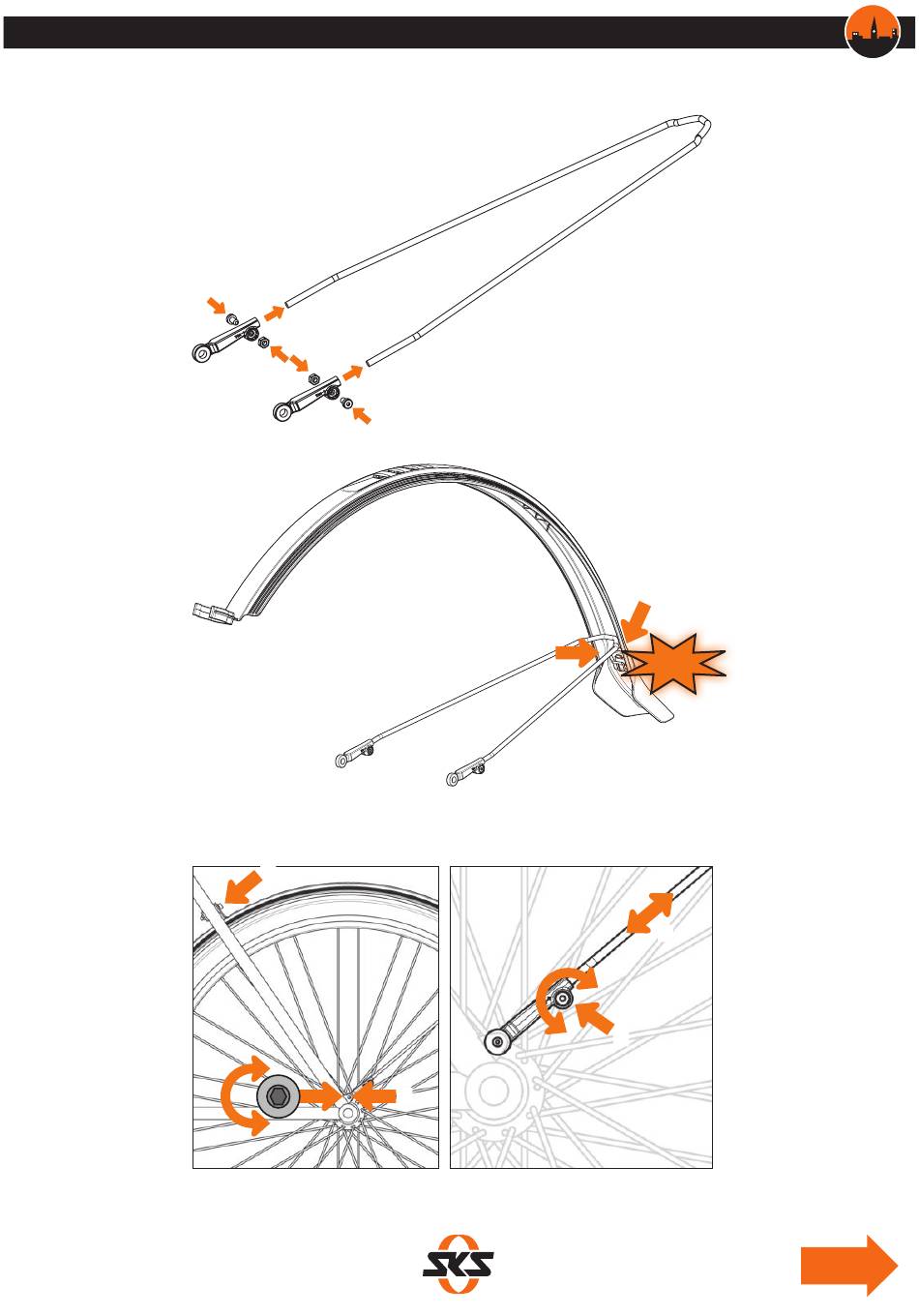 SKS