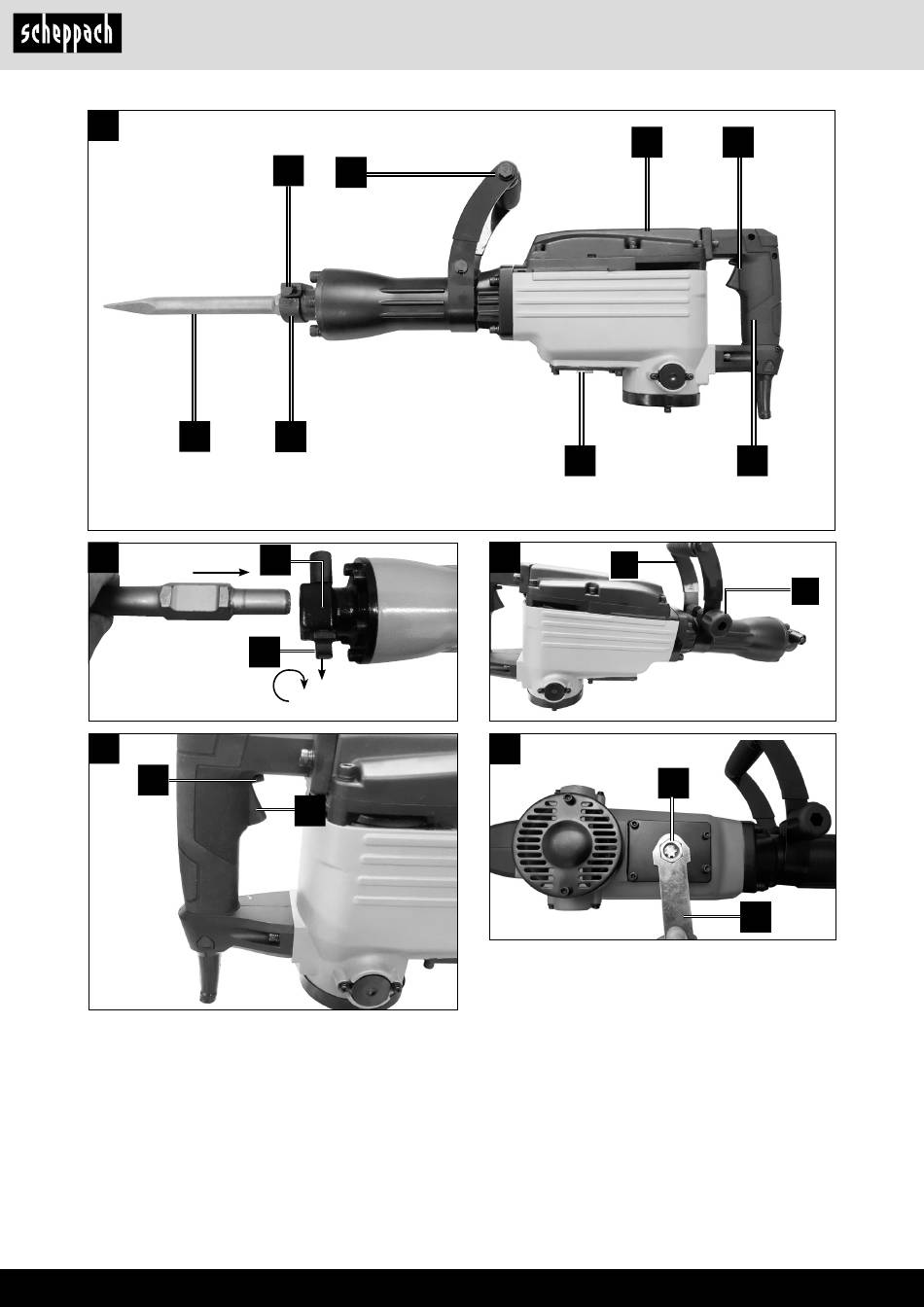 scheppach