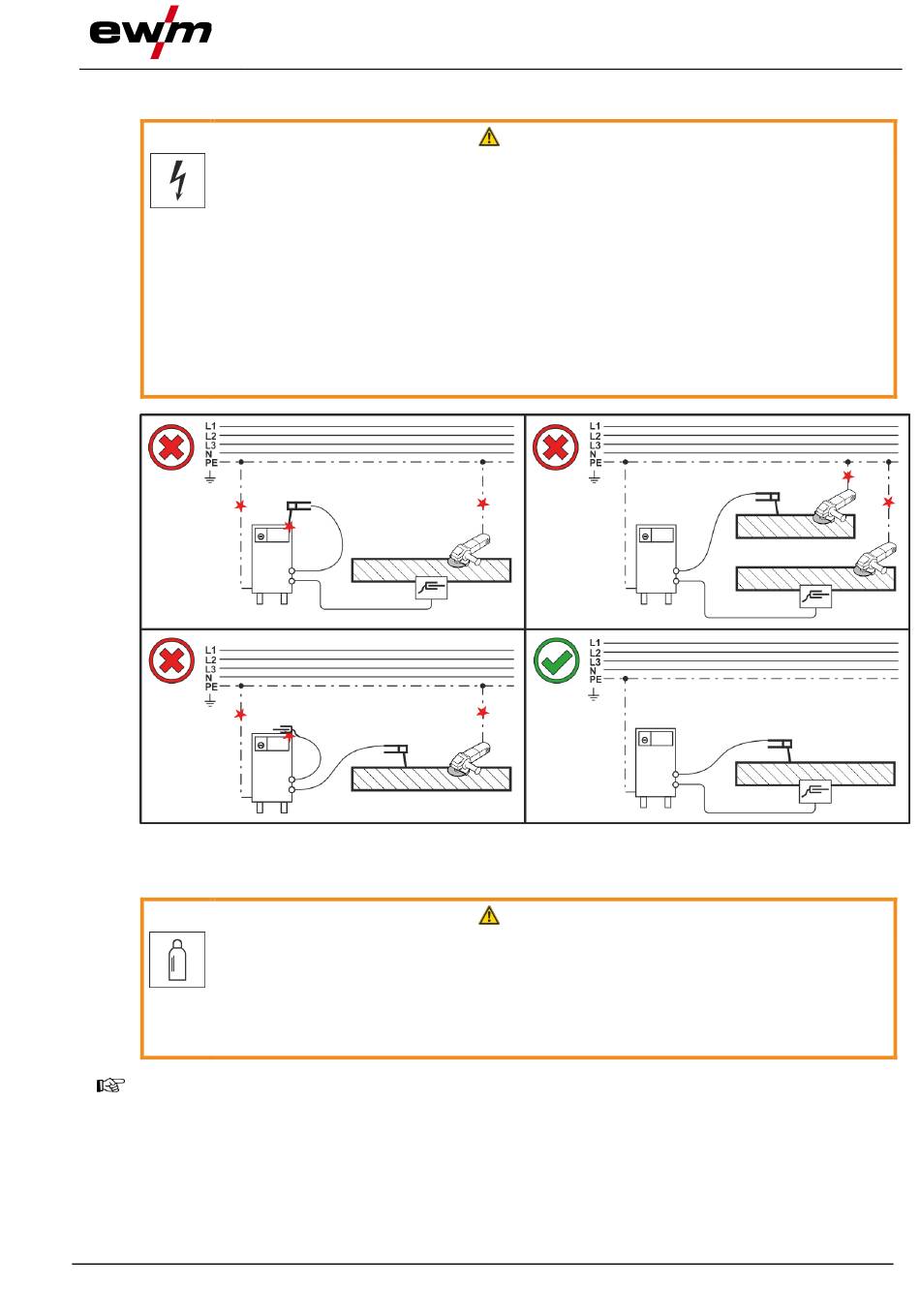 ewm

L1
L2
L3
N
PE

L1
L2
L3
N
PE

L1
L2
L3
N
PE

L1
L2
L3
N
PE