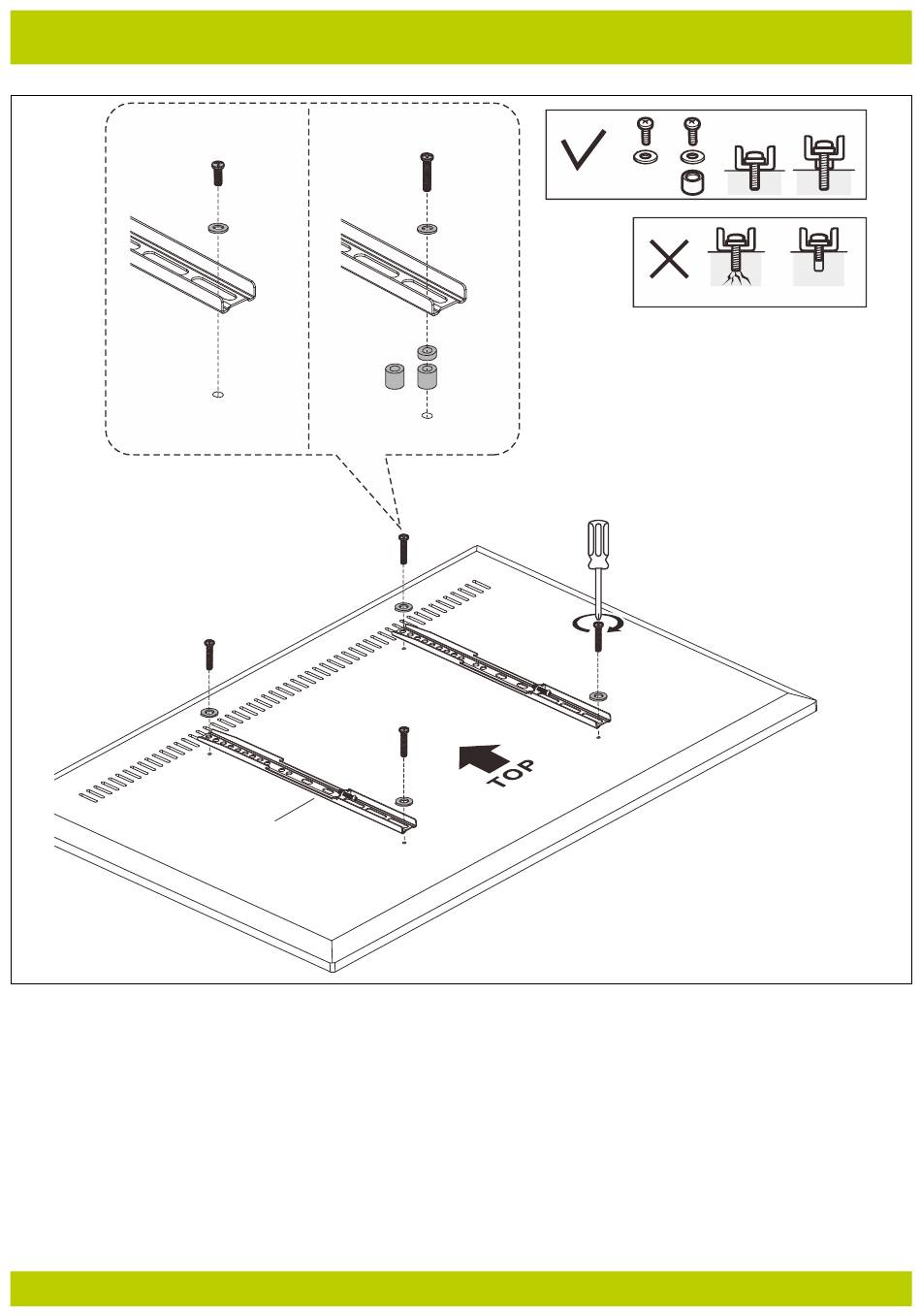 TOP