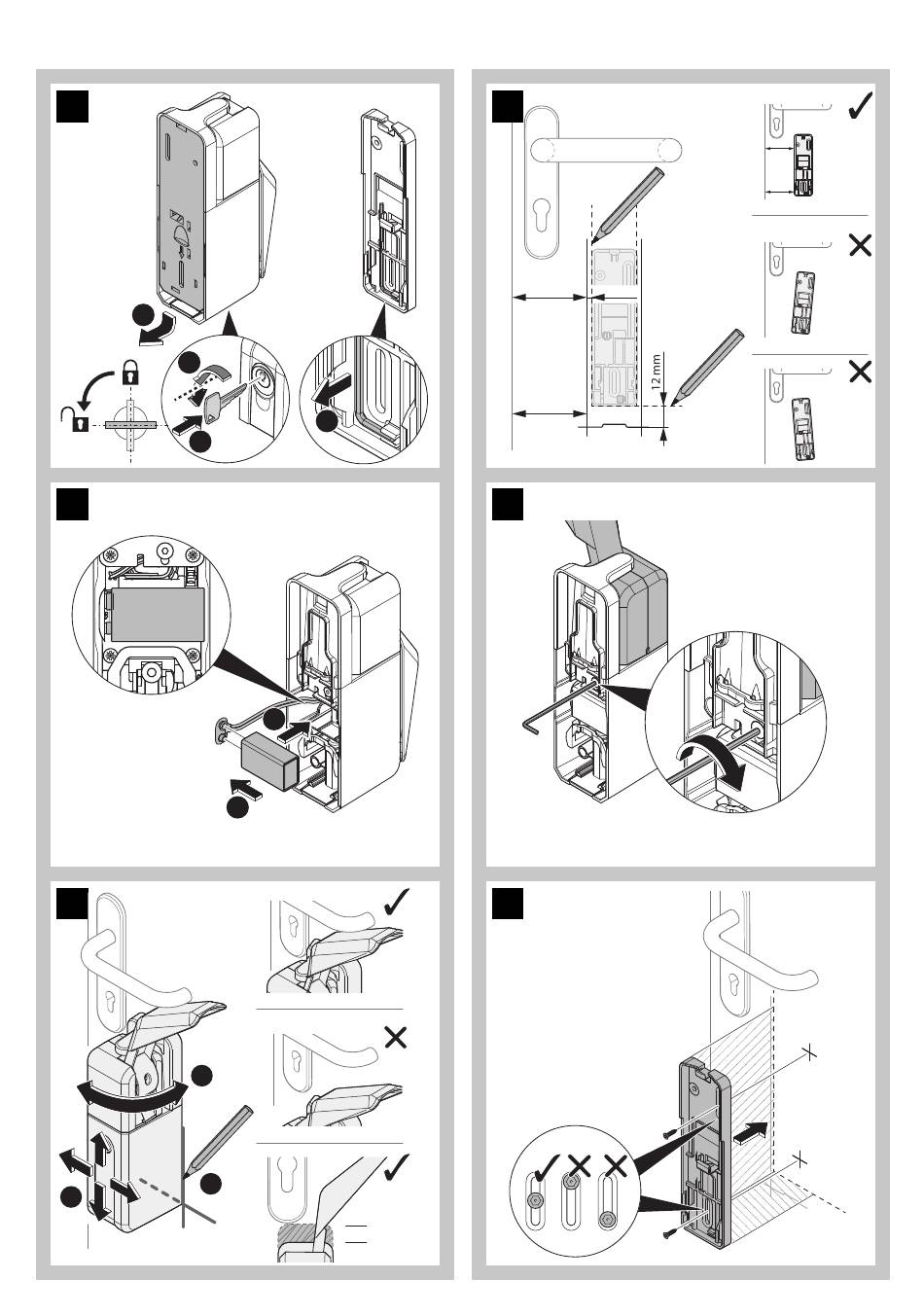 12 mm