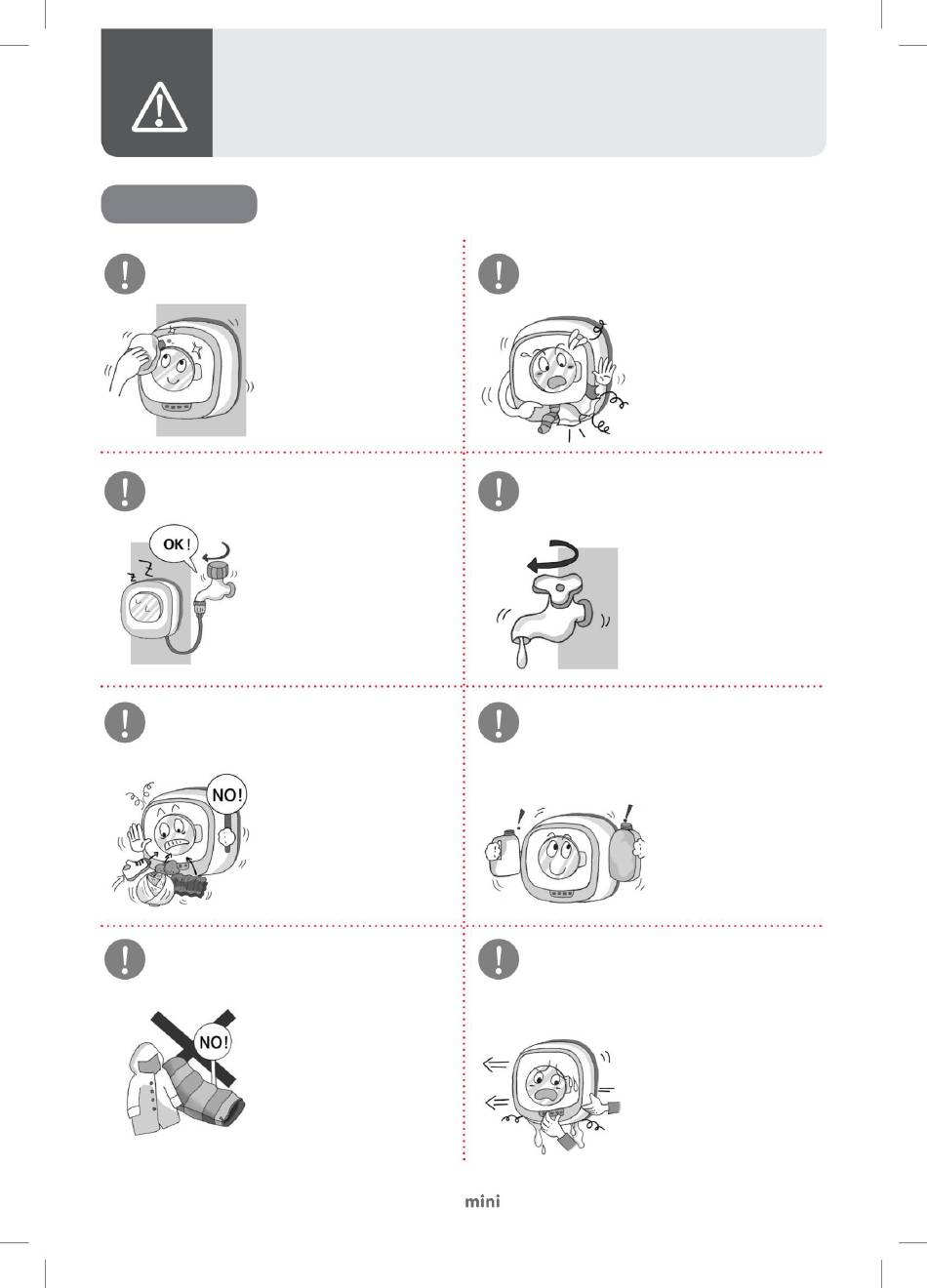 OK!

NO!

NO!

mini