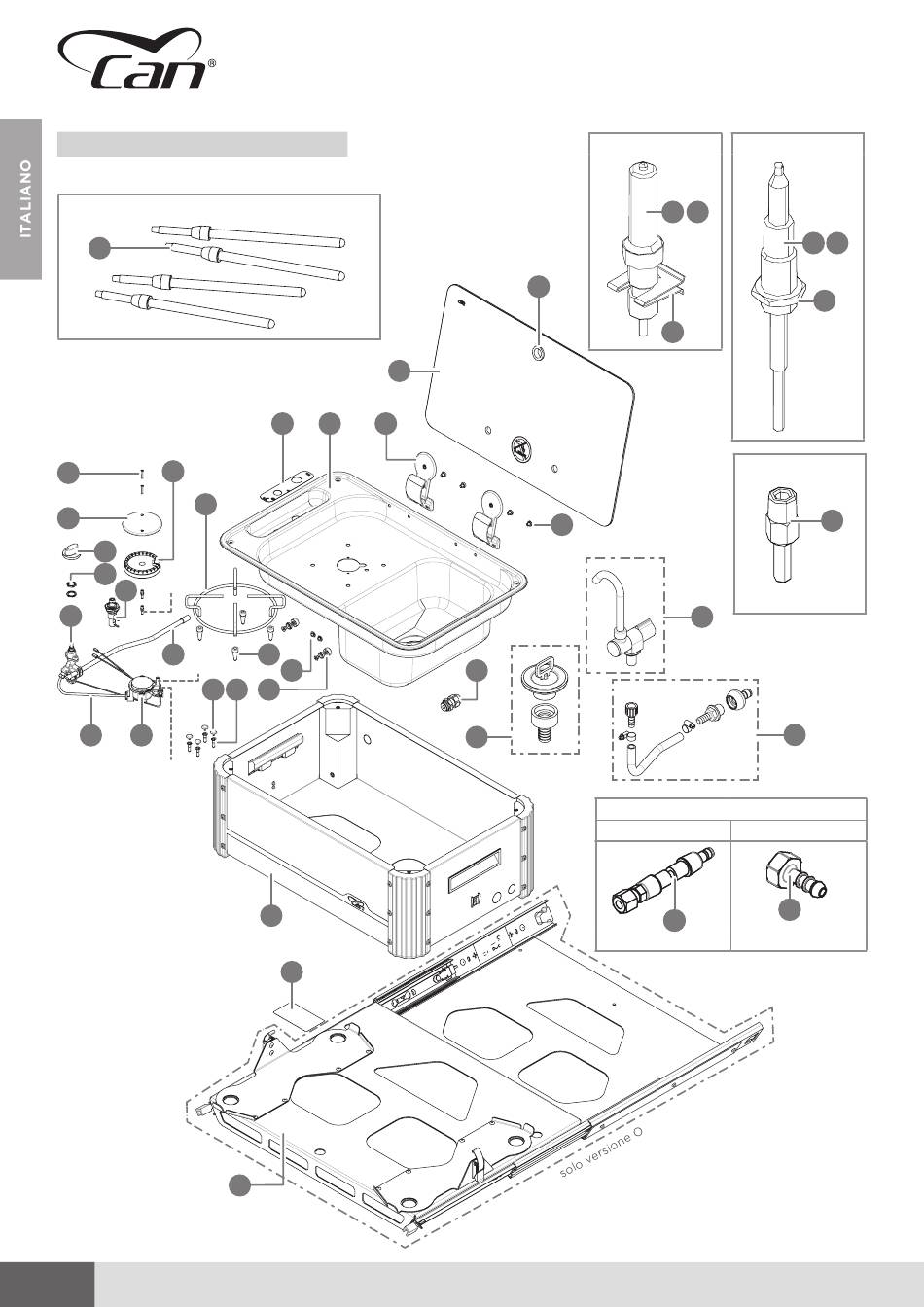 Can®

ITALIANO

solo versione O