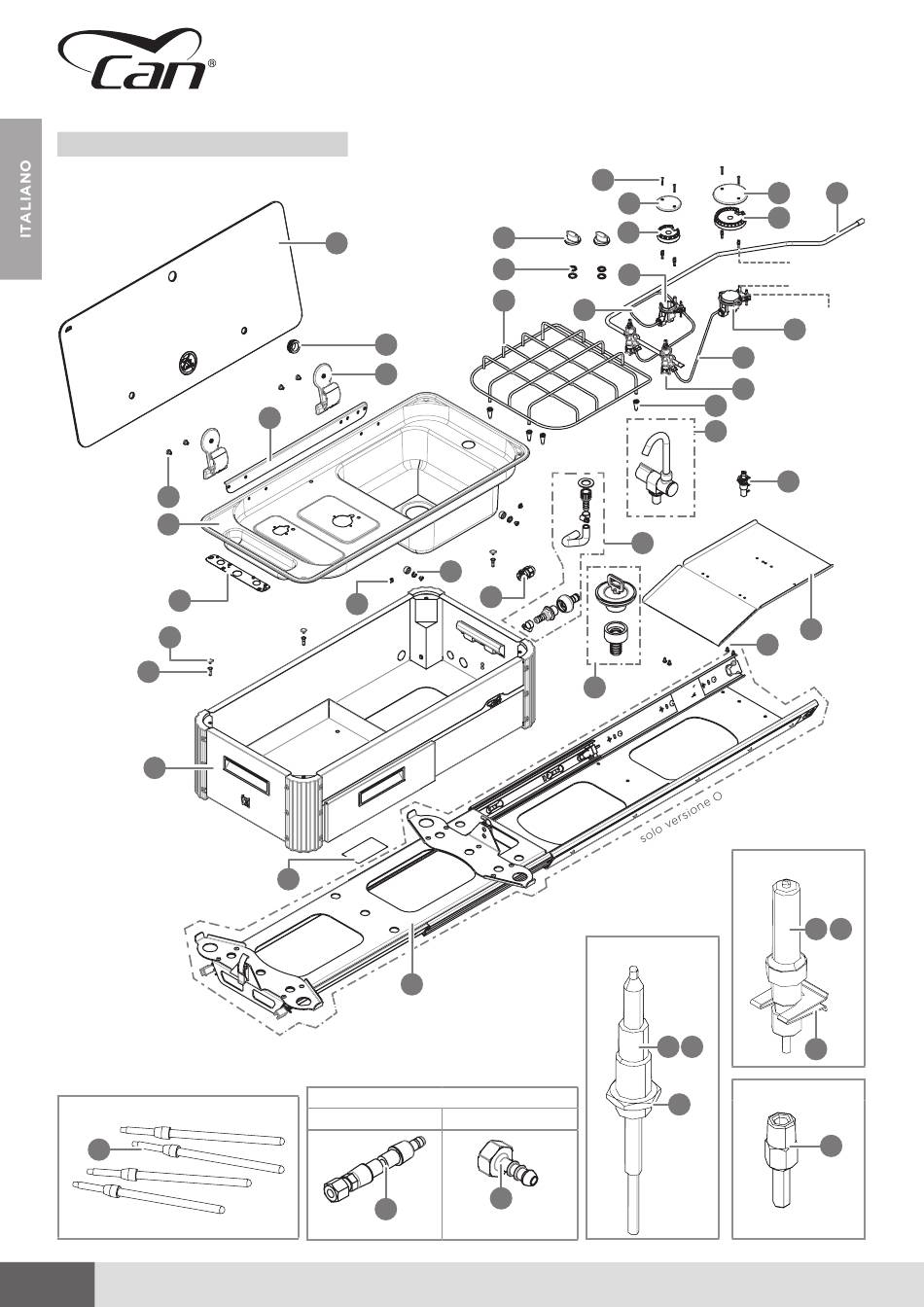 Can®

ITALIANO

solo versione O