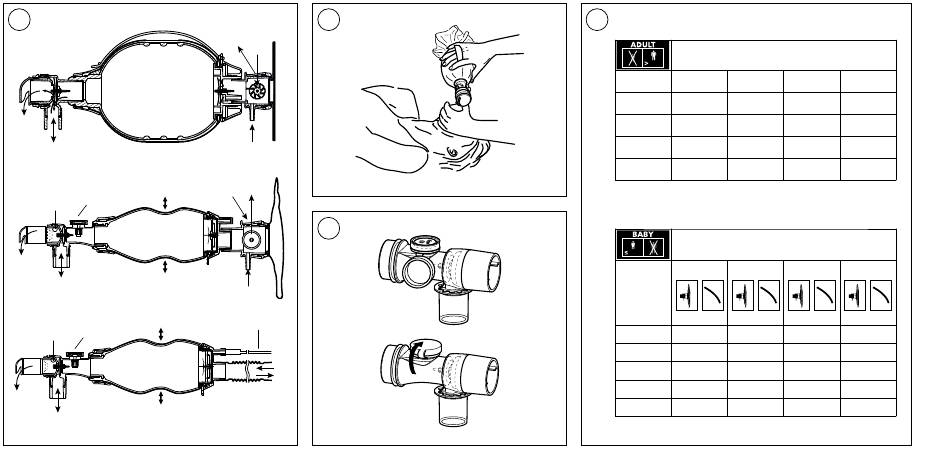 ADULT

BABY