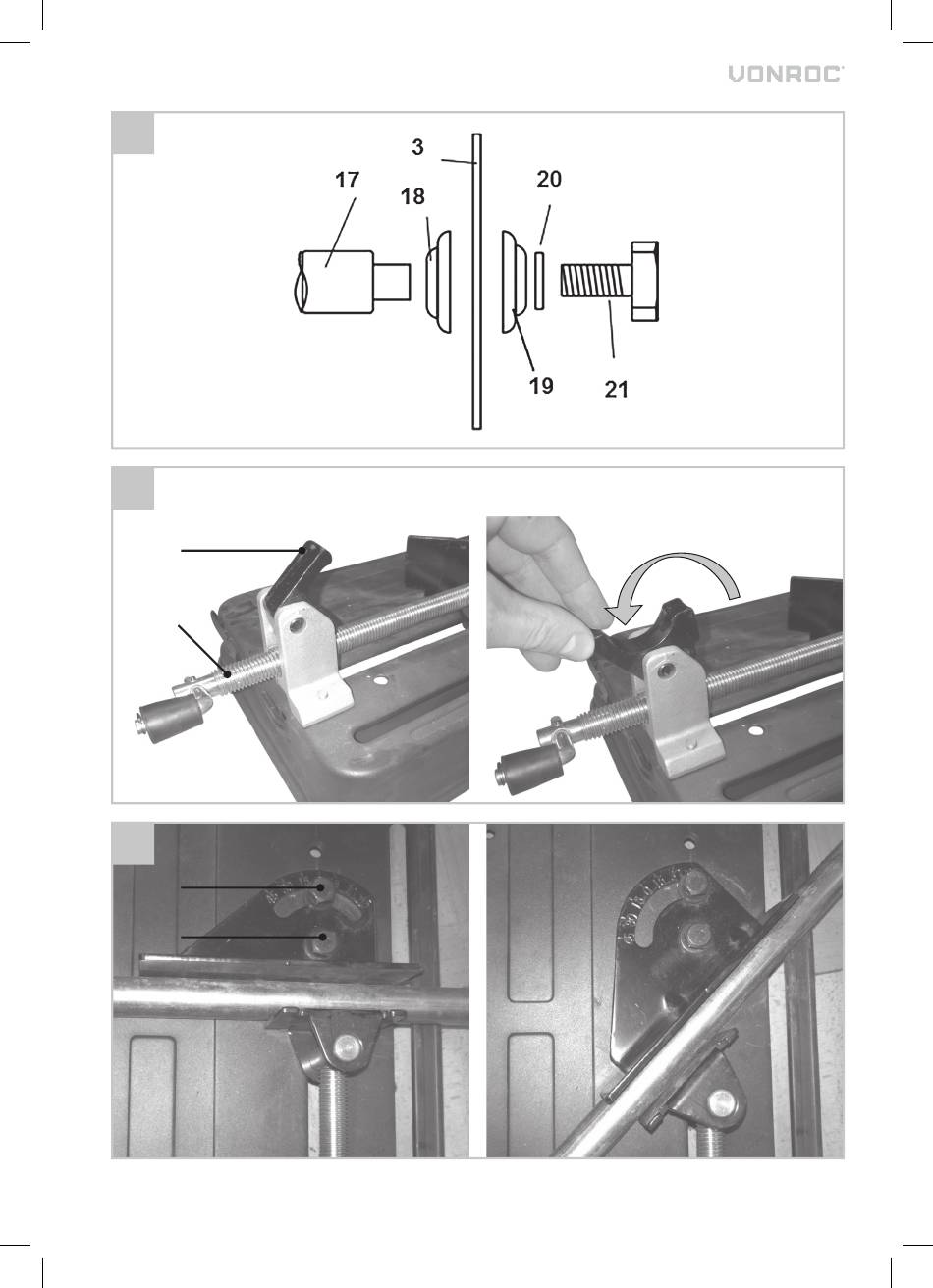 VONROC

3
17
18
20
19
21