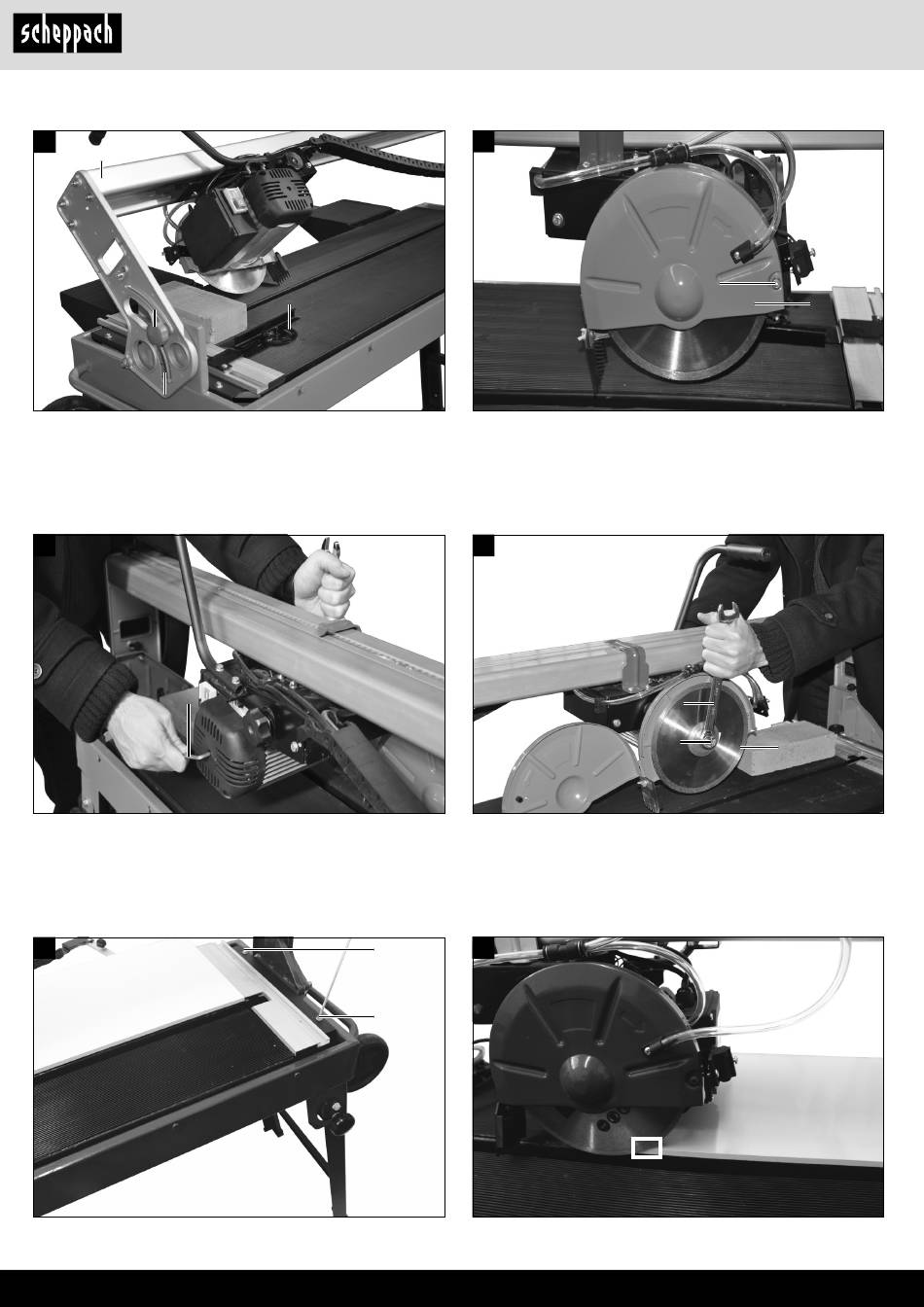 scheppach