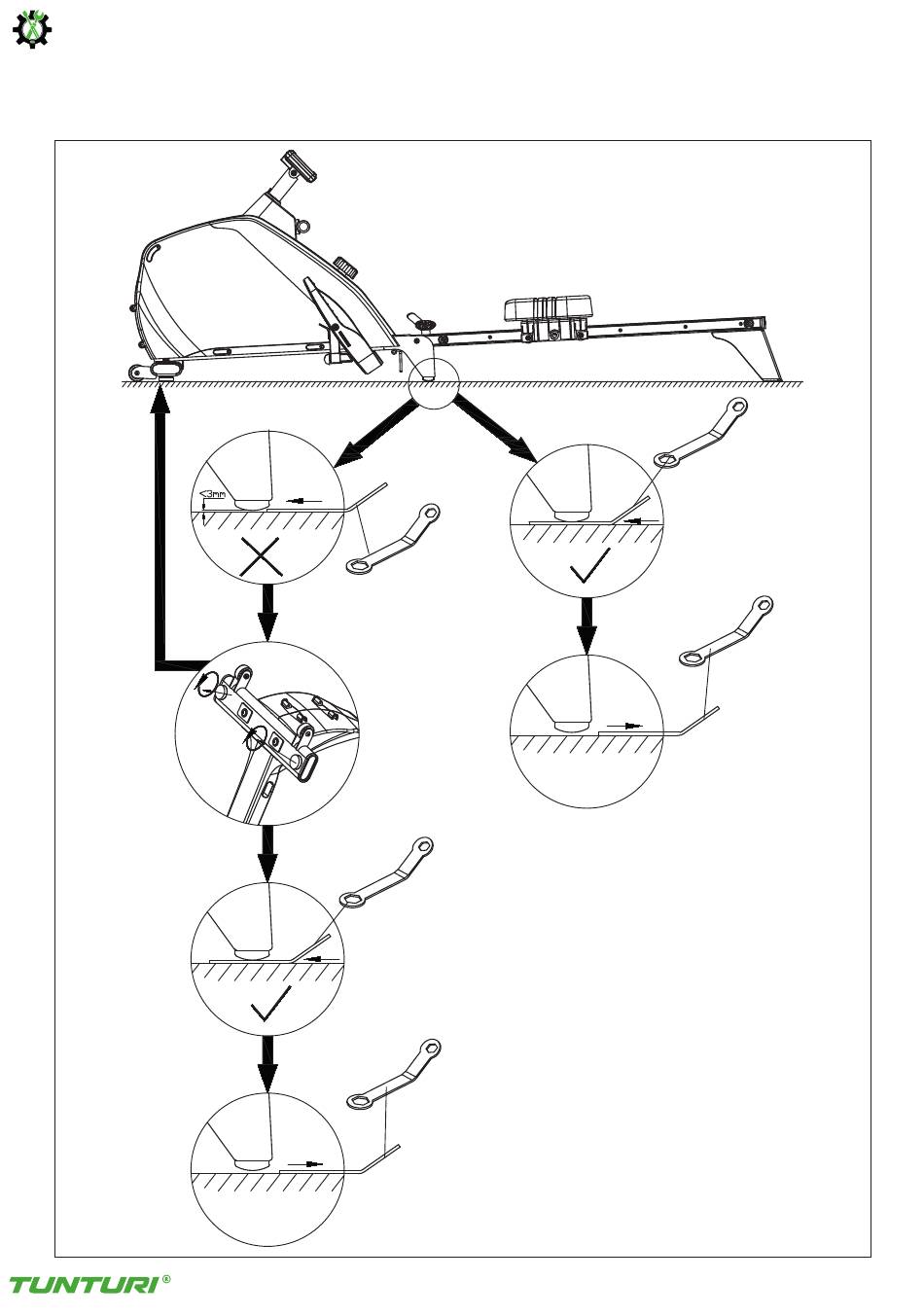 <3mm

TUNTURI®