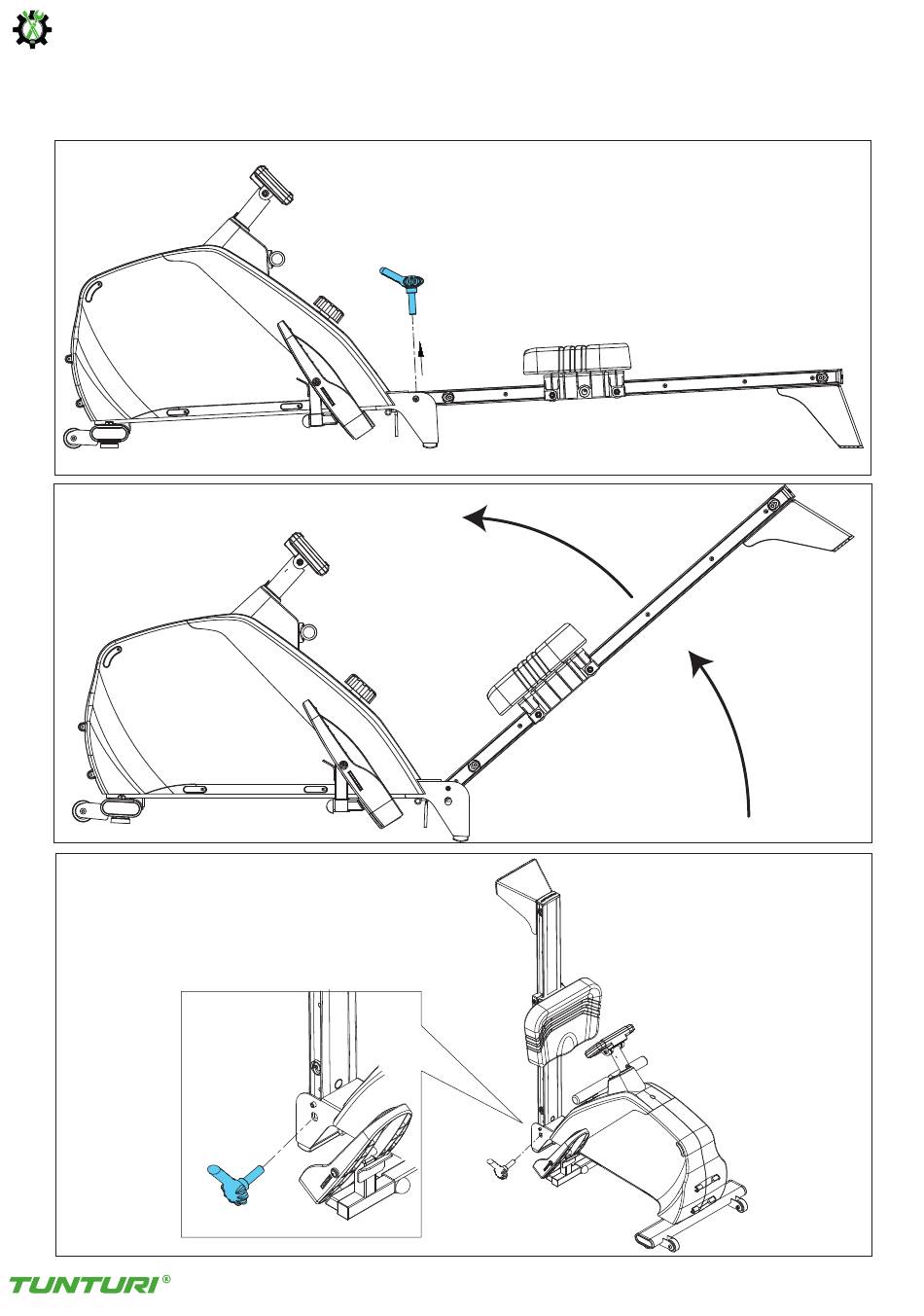 TUNTURI®