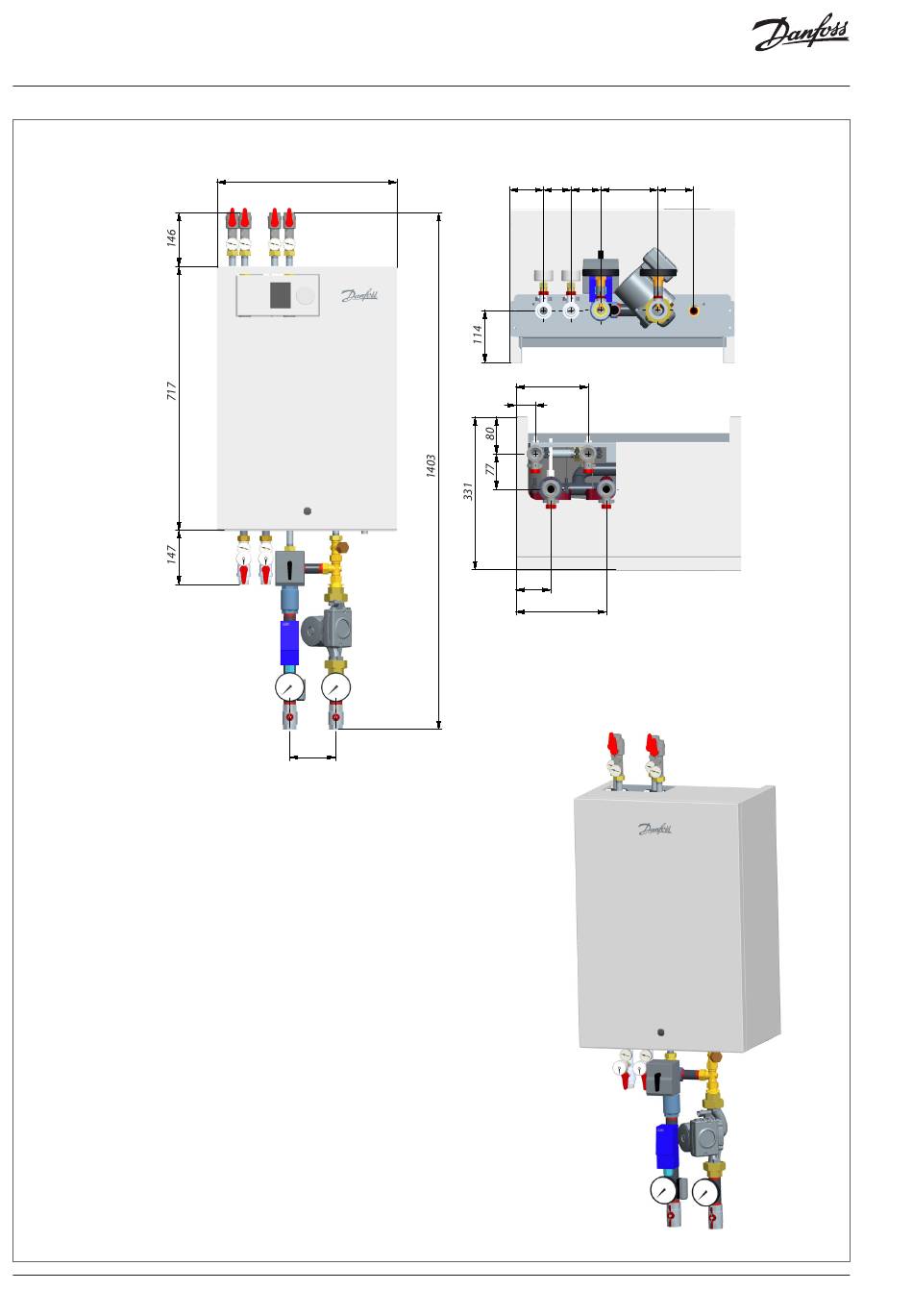 Danfoss

146

717

147

1403

Danfoss

114

80

77

331

Danfoss