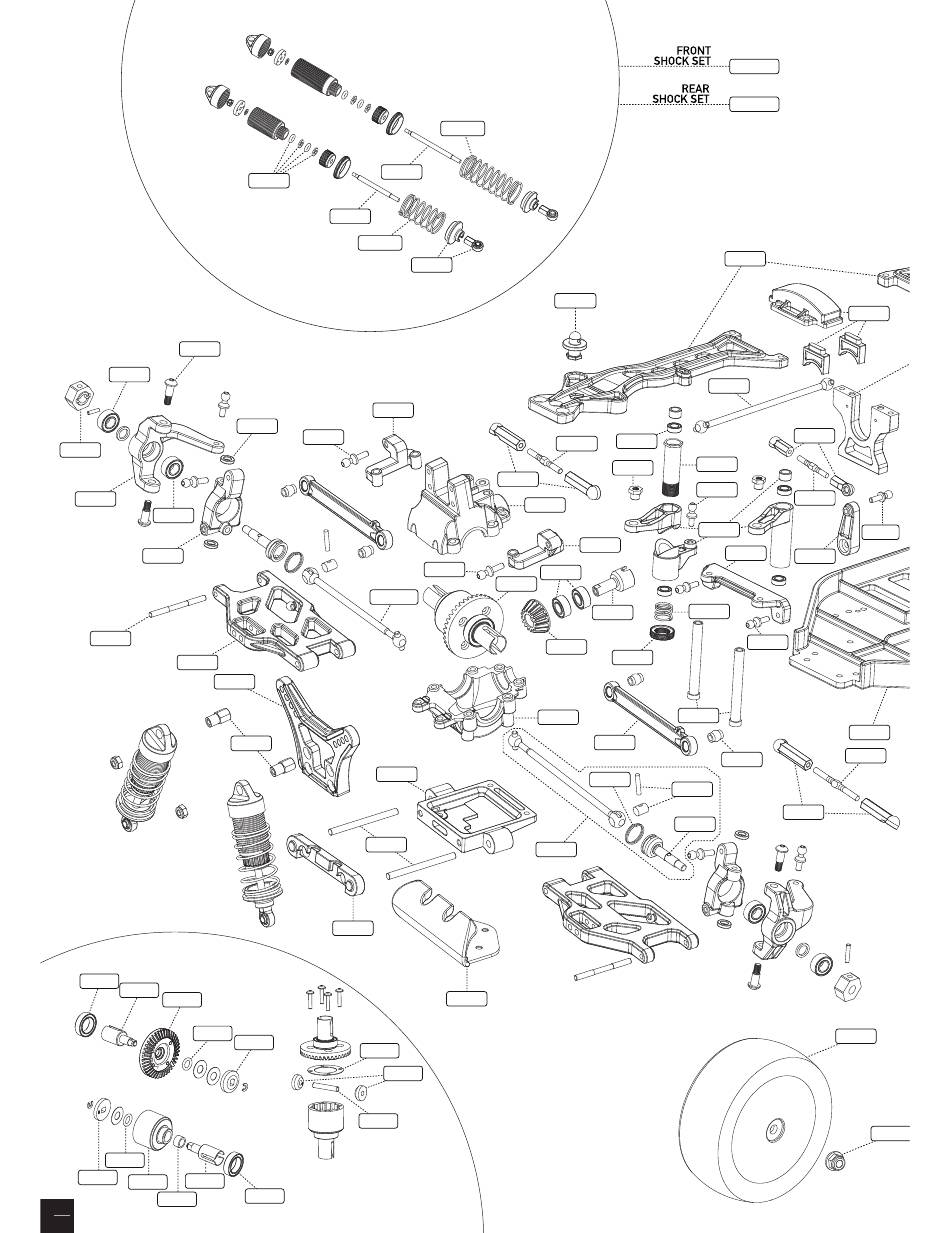 FRONT SHOCK SET

REAR SHOCK SET