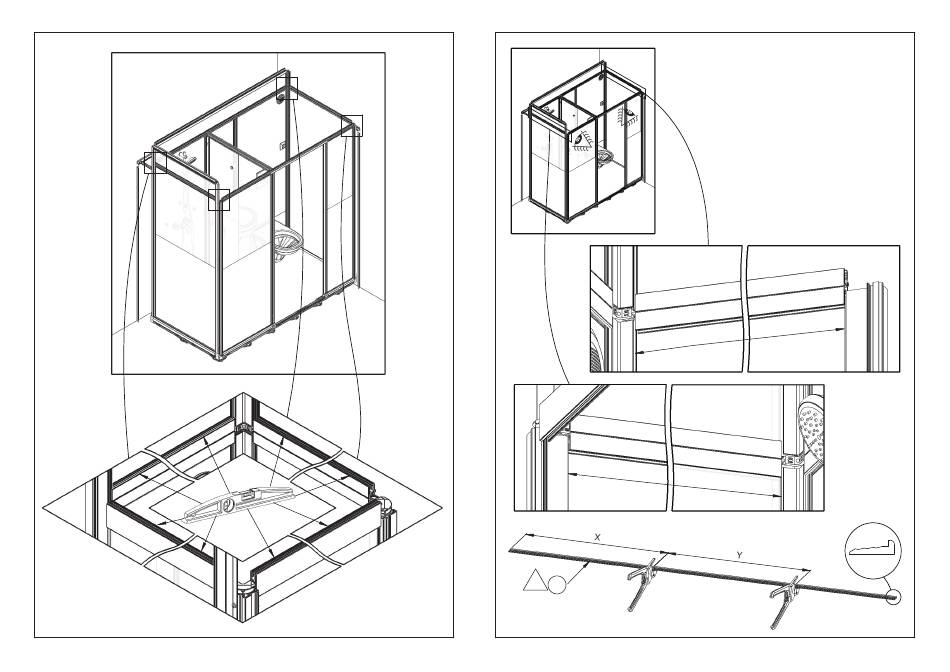 X

Y