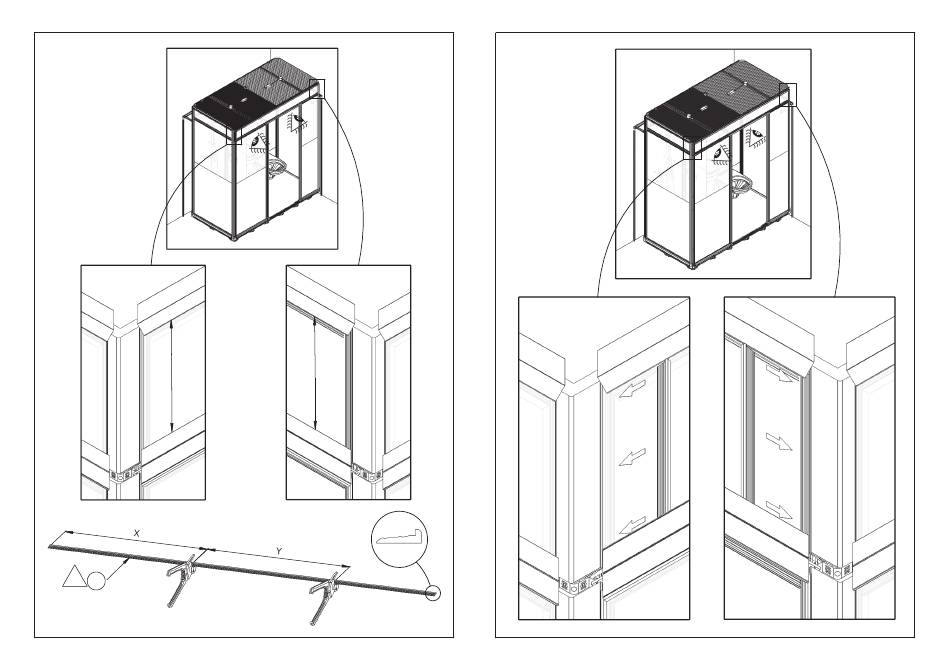 X

Y