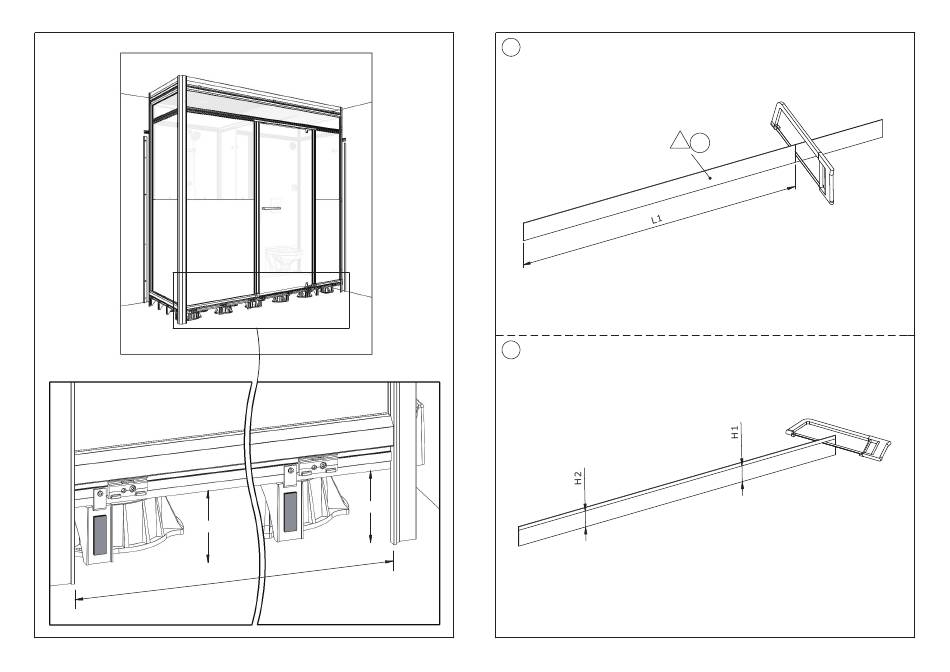 L1

H1

H2