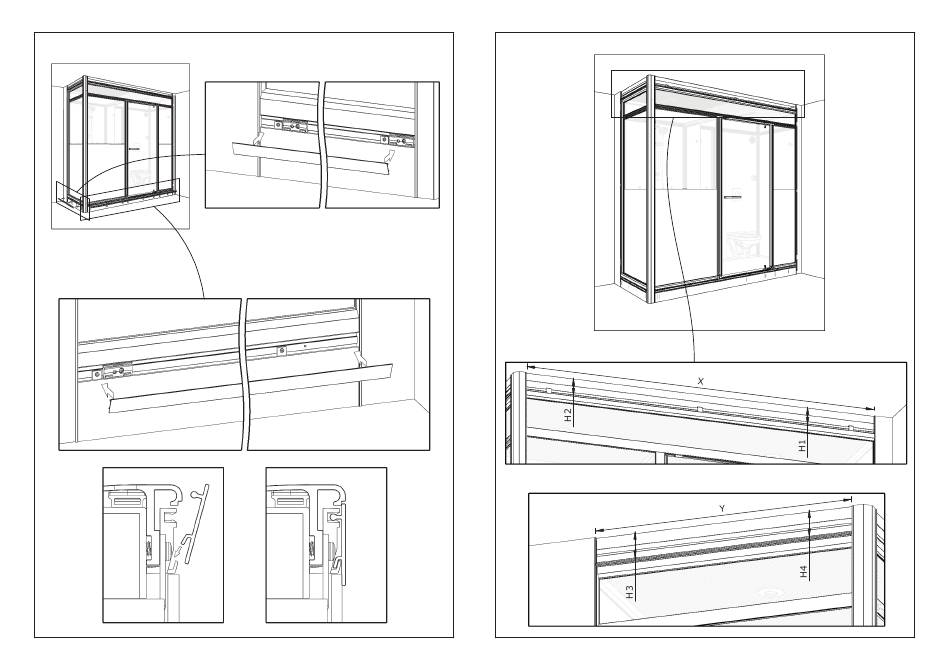 X
H2
H1
Y
H3
H4