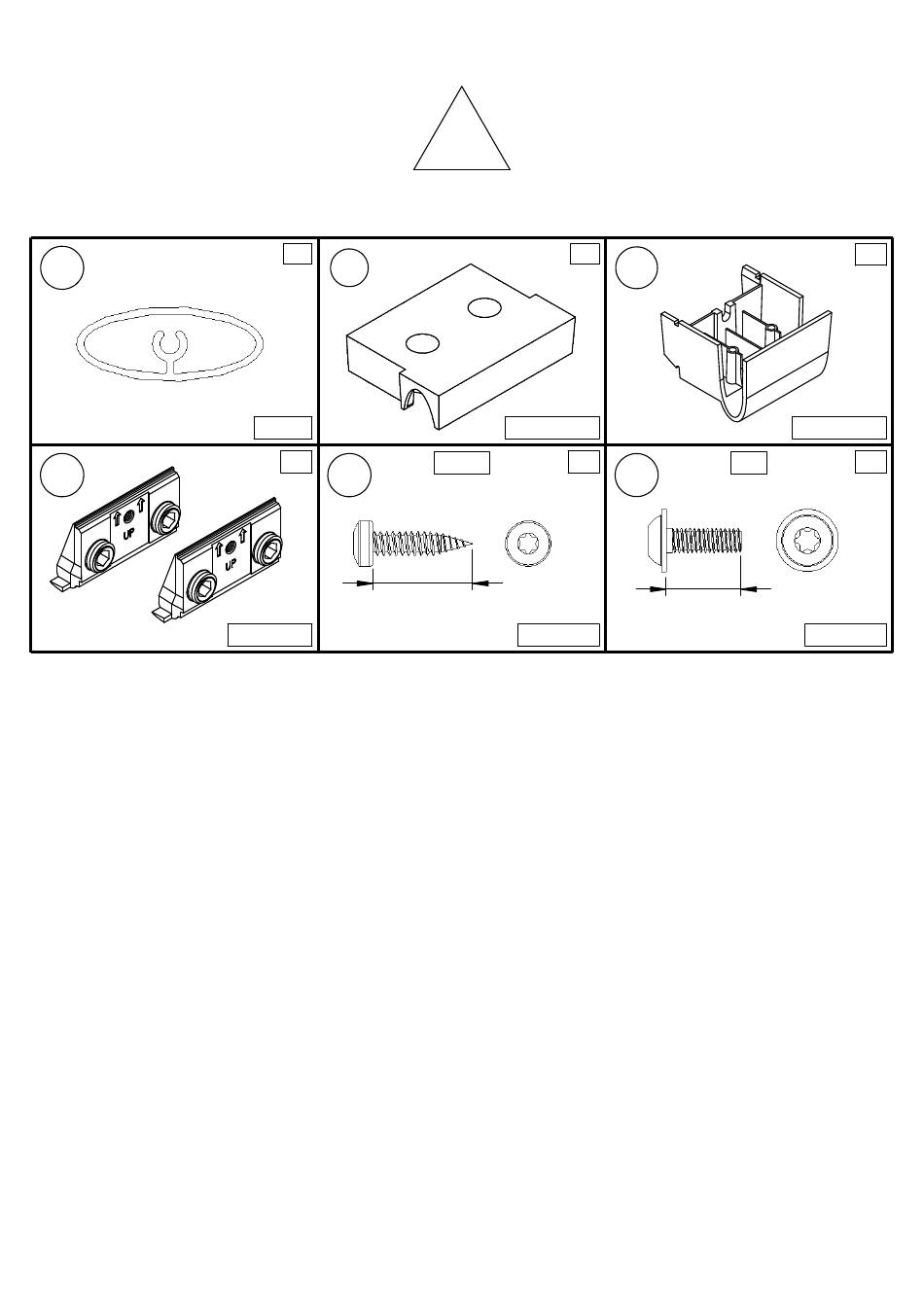 UP
UP