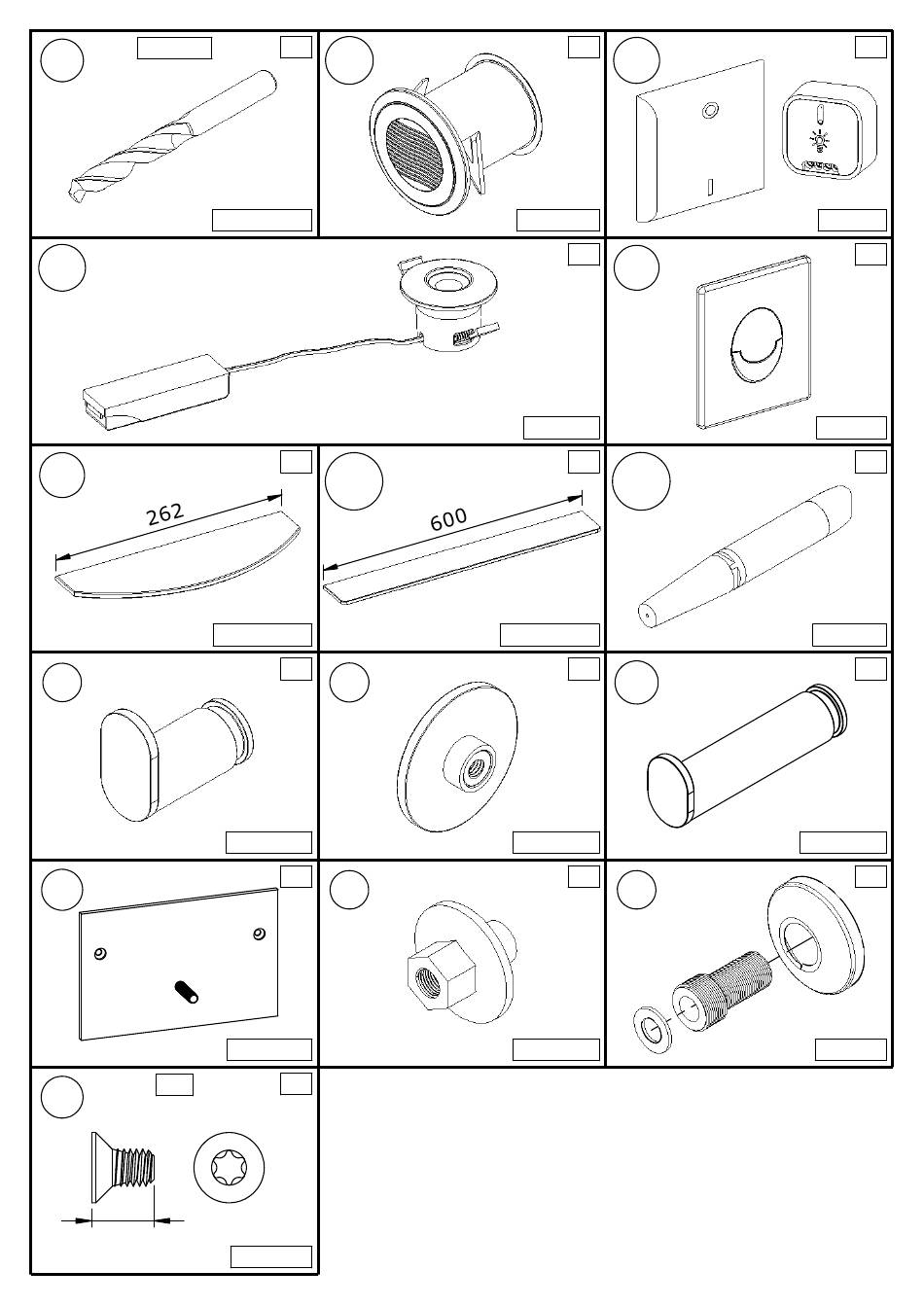 262

600