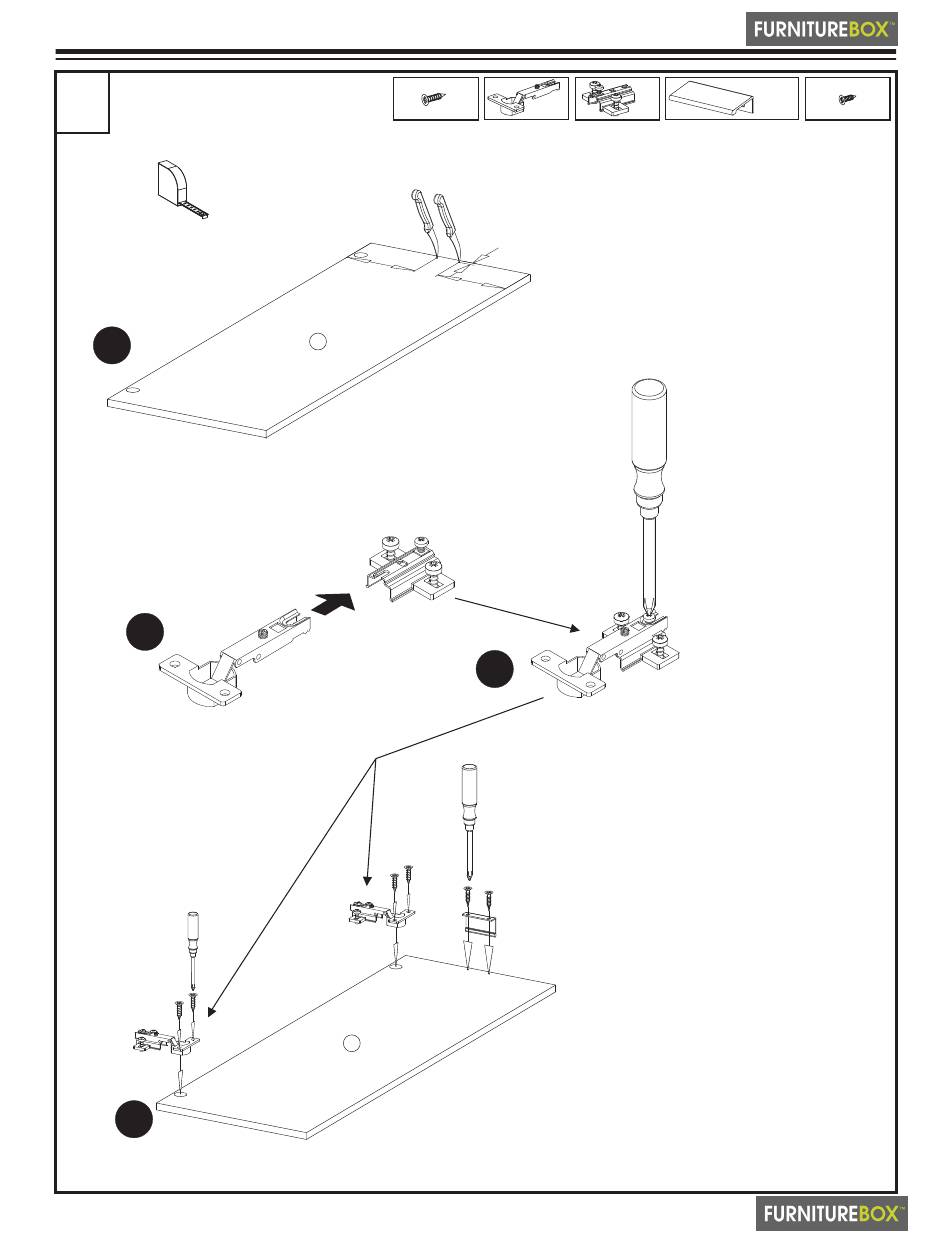 FURNITUREBOX™

FURNITUREBOX™