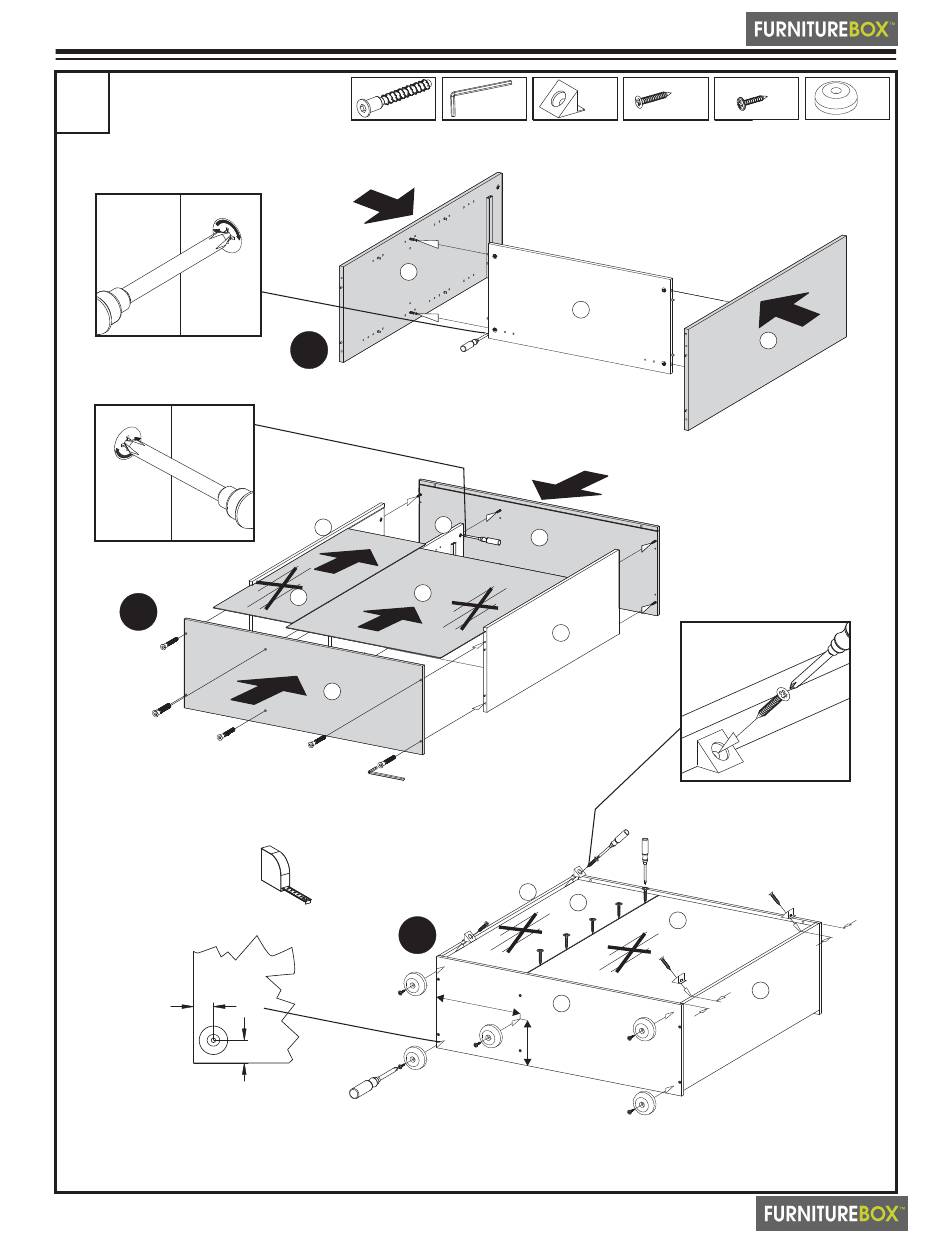 FURNITUREBOX™

FURNITUREBOX™